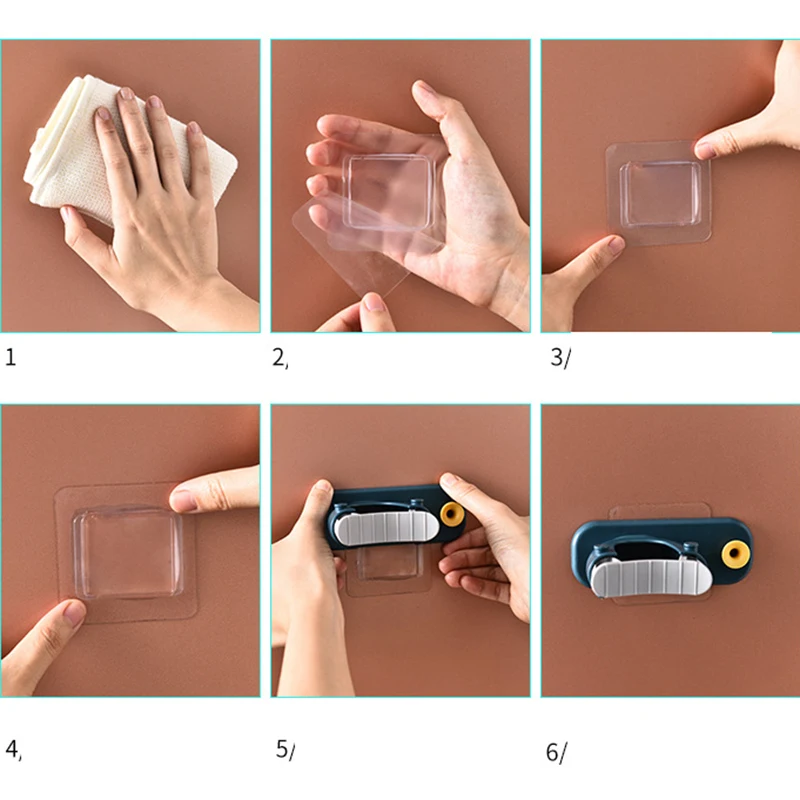 1

2,

3/

4,

5/

6/