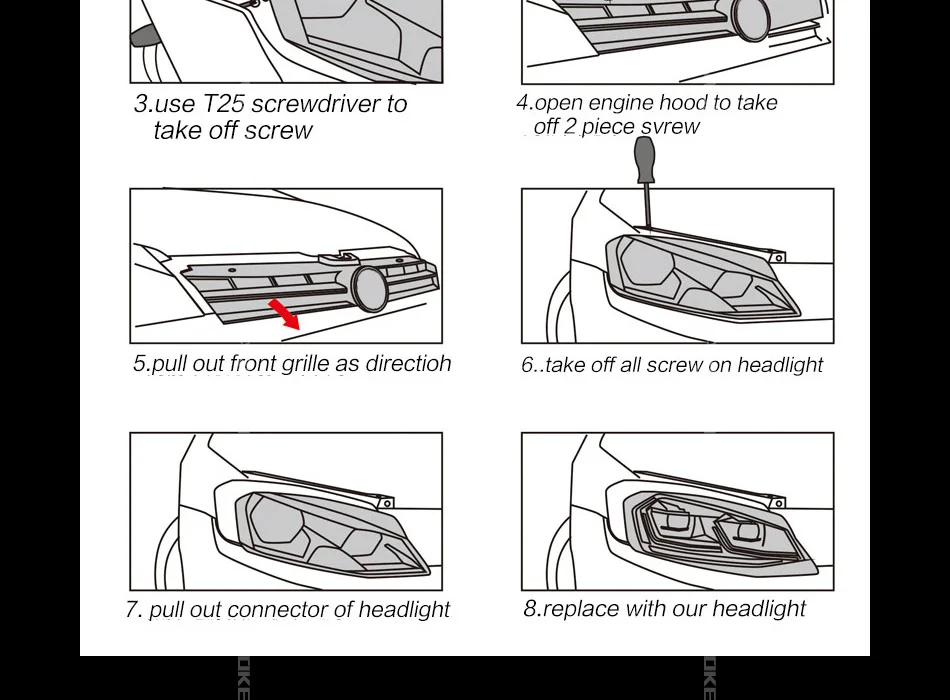 3.use T25 screwdriver to take off screw

4.open engine hood to take off 2 piece svrew

5.pull out front grille as directioh

6..take off all screw on headlight

7. pull out connector of headlight

8.replace with our headlight