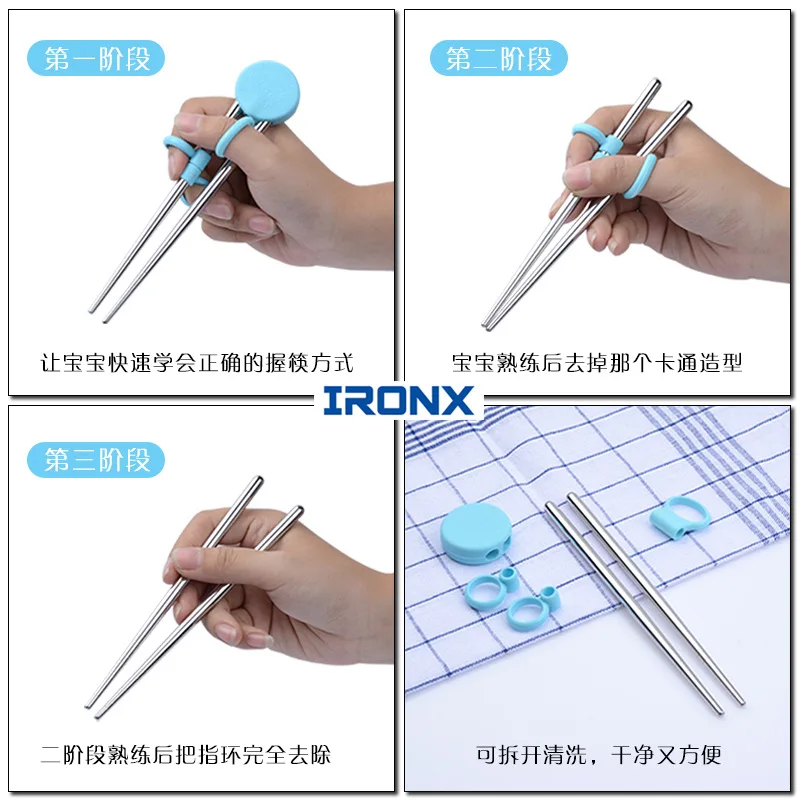 第一阶段

让宝宝快速学会正确的握筷方式

第二阶段

宝宝熟练后去掉那个卡通造型

IRONX

第三阶段

二阶段熟练后把指环完全去除

可拆开清洗，干净又方便