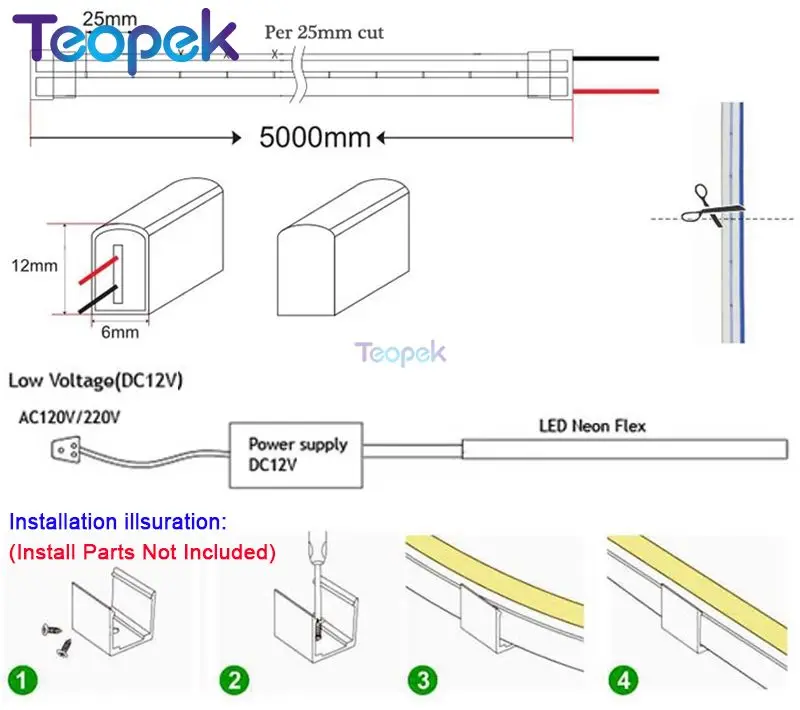 25mm
Teopek
Per 25mm cut
5000mm
12mm
6mm
Teopek
Low Voltage(DC12V)
AC120V/220V
Power supply DC12V
LED Neon Flex
Installation illsuration:
(Install Parts Not Included)
1
2
3
4