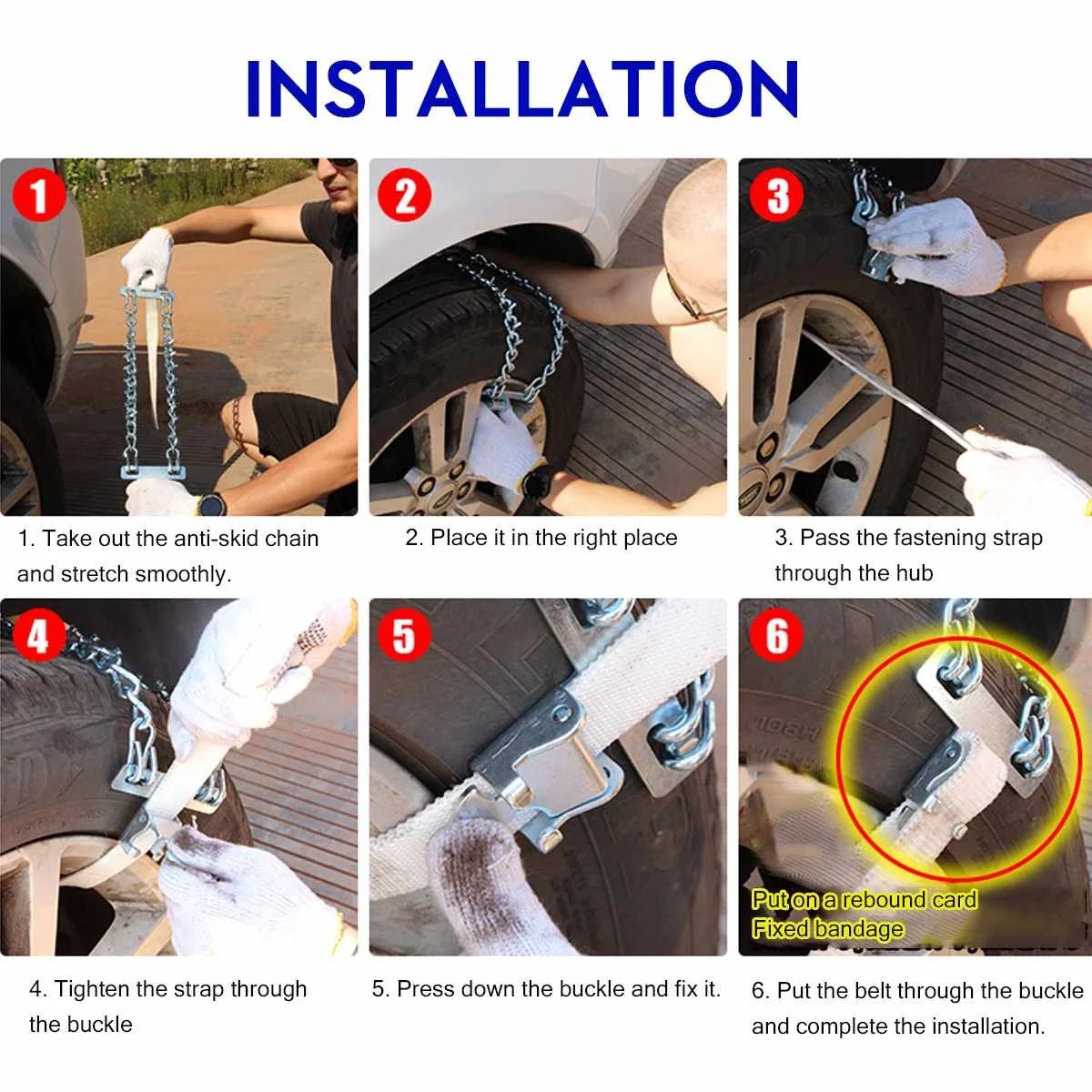 INSTALLATION

1

1. Take out the anti-skid chain and stretch smoothly.

2

2. Place it in the right place

3

3. Pass the fastening strap through the hub

4

4. Tighten the strap through the buckle

5

5. Press down the buckle and fix it.

6

Put on a rebound card
Fixed bandage

6. Put the belt through the buckle and complete the installation.