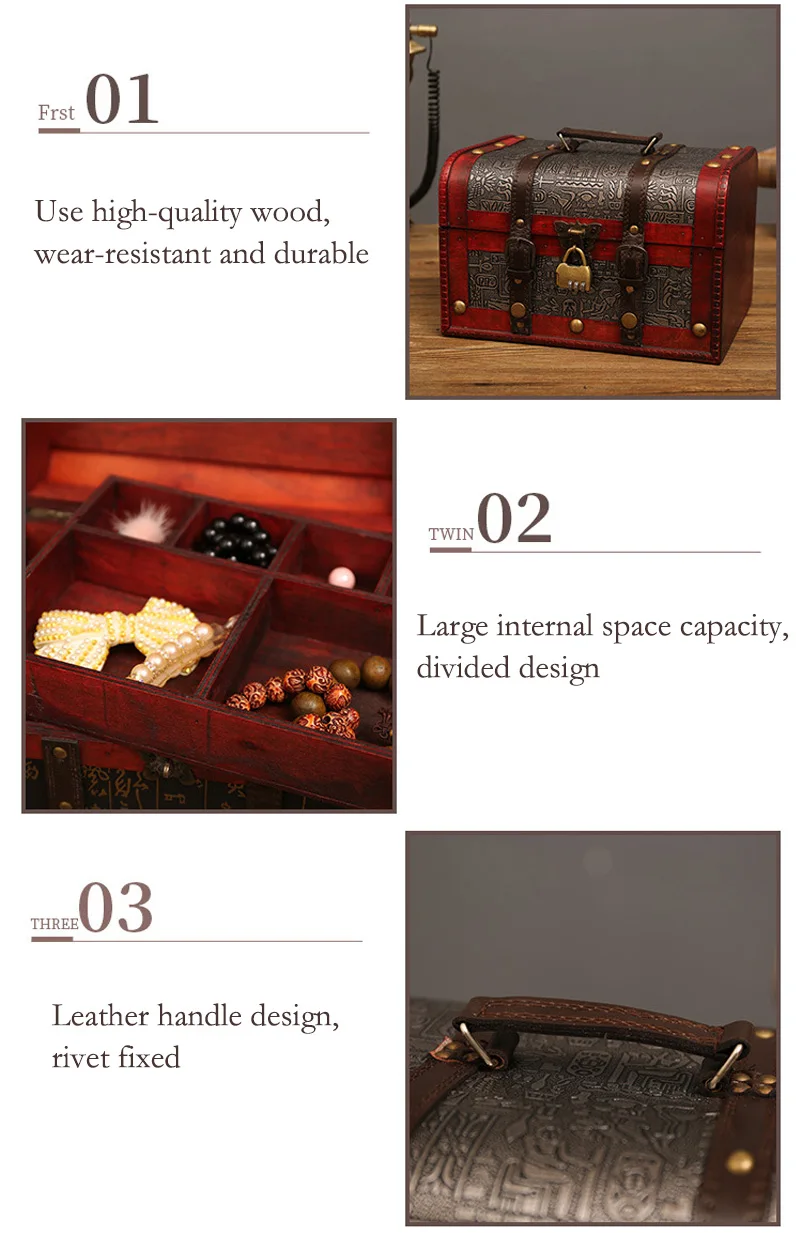 Frst 01

Use high-quality wood, wear-resistant and durable

TWIN 02

Large internal space capacity, divided design

THREE 03

Leather handle design, rivet fixed