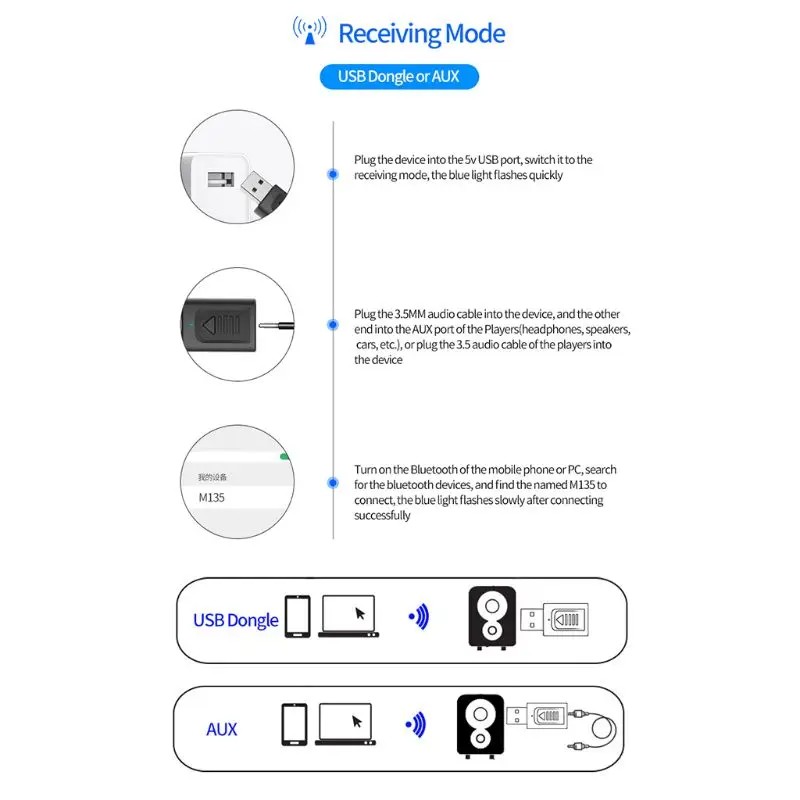 Receiving Mode

USB Dongle or AUX

Plug the device into the 5v USB port, switch it to the receiving mode, the blue light flashes quickly

Plug the 3.5MM audio cable into the device, and the other end into the AUX port of the Players(headphones, speakers, cars, etc.), or plug the 3.5 audio cable of the players into the device

我的设备
M135

Turn on the Bluetooth of the mobile phone or PC, search for the bluetooth devices, and find the named M135 to connect, the blue light flashes slowly after connecting successfully

USB Dongle

AUX