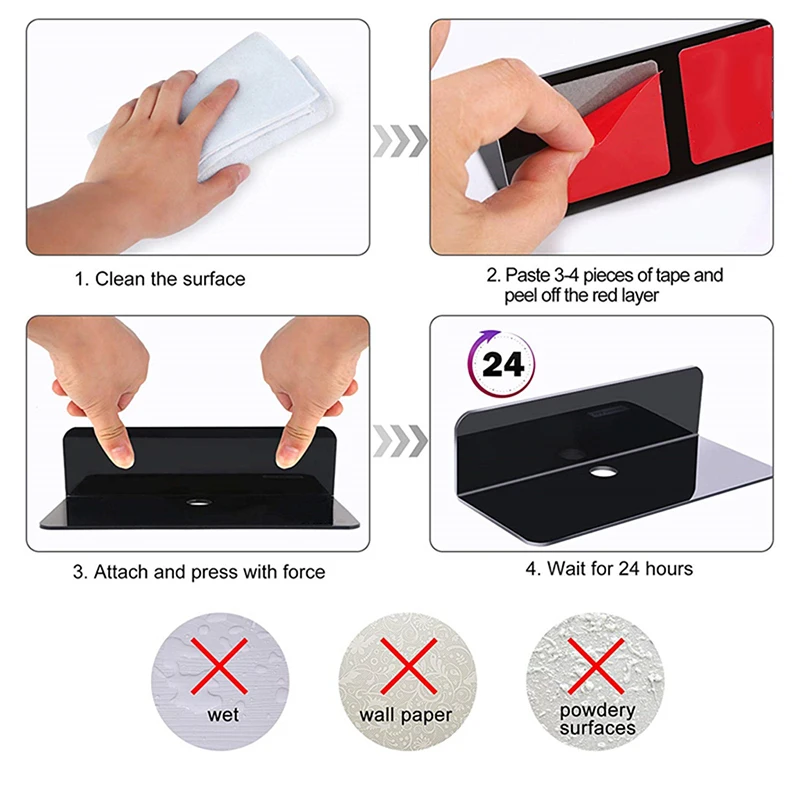 1. Clean the surface

2. Paste 3-4 pieces of tape and peel off the red layer

3. Attach and press with force

24

4. Wait for 24 hours

wet

wall paper

powdery surfaces