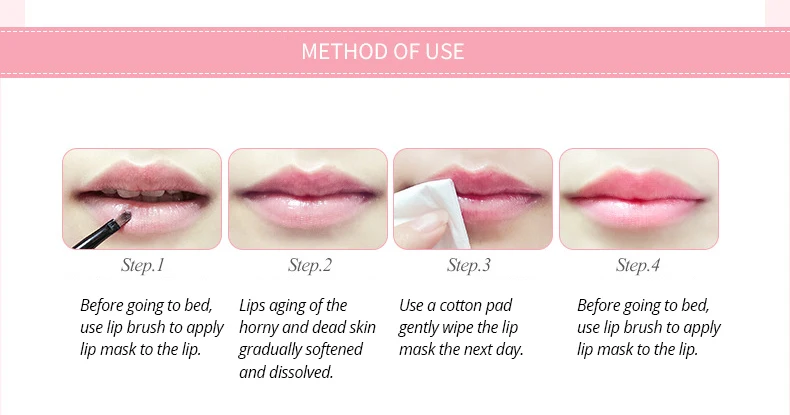 METHOD OF USE

Step.1

Before going to bed, use lip brush to apply lip mask to the lip.

Step.2

Lips aging of the horny and dead skin gradually softened and dissolved.

Step.3

Use a cotton pad gently wipe the lip mask the next day.

Step.4

Before going to bed, use lip brush to apply lip mask to the lip.