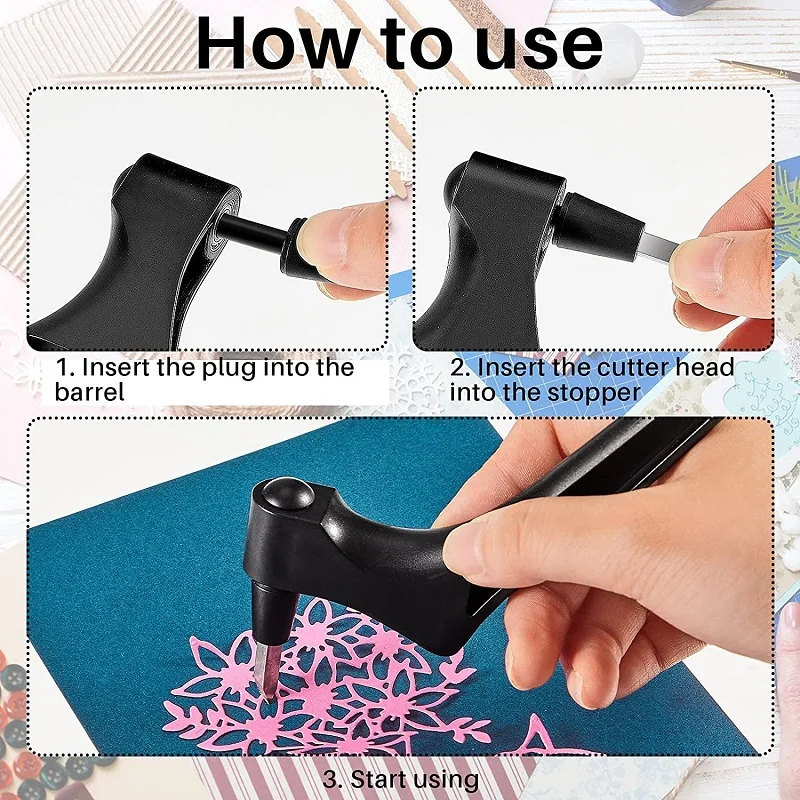 How to use

1. Insert the plug into the barrel

2. Insert the cutter head into the stopper

3. Start using