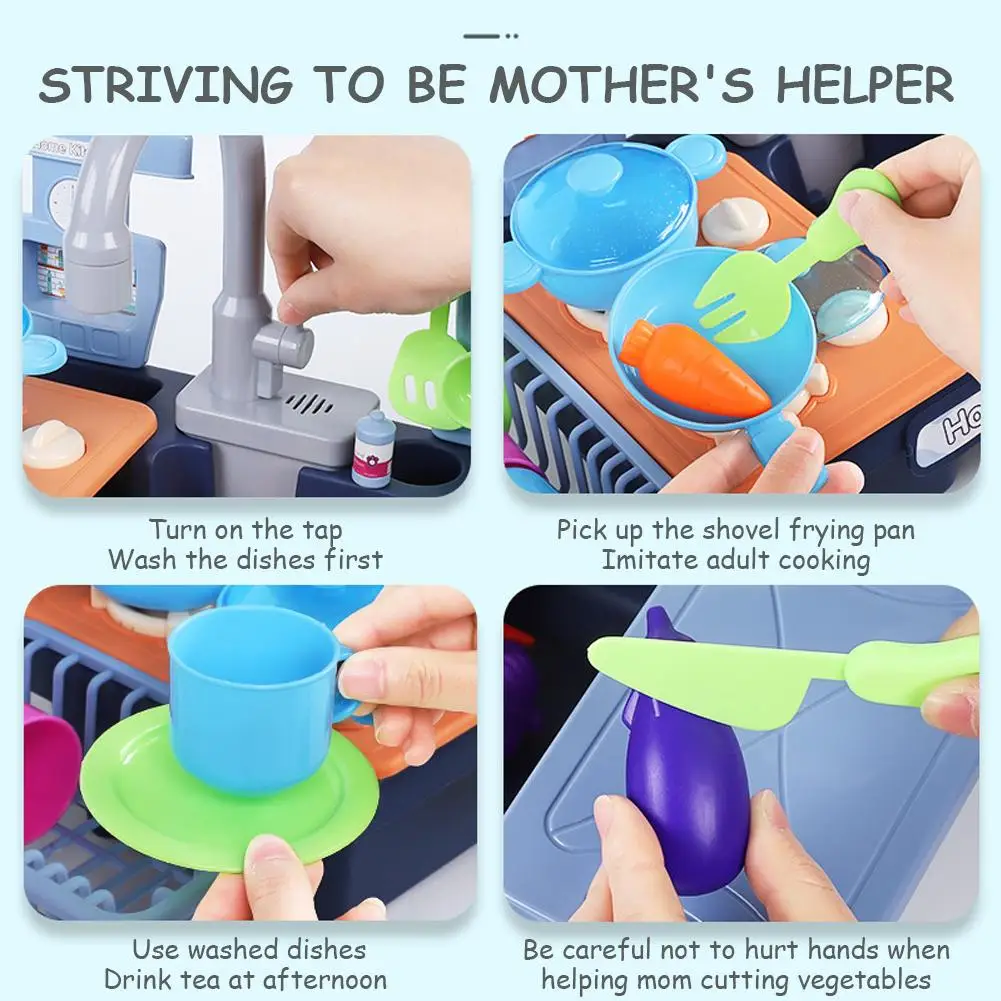 STRIVING TO BE MOTHER'S HELPER

Turn on the tap
Wash the dishes first

Pick up the shovel frying pan
Imitate adult cooking

Use washed dishes
Drink tea at afternoon

Be careful not to hurt hands when
helping mom cutting vegetables