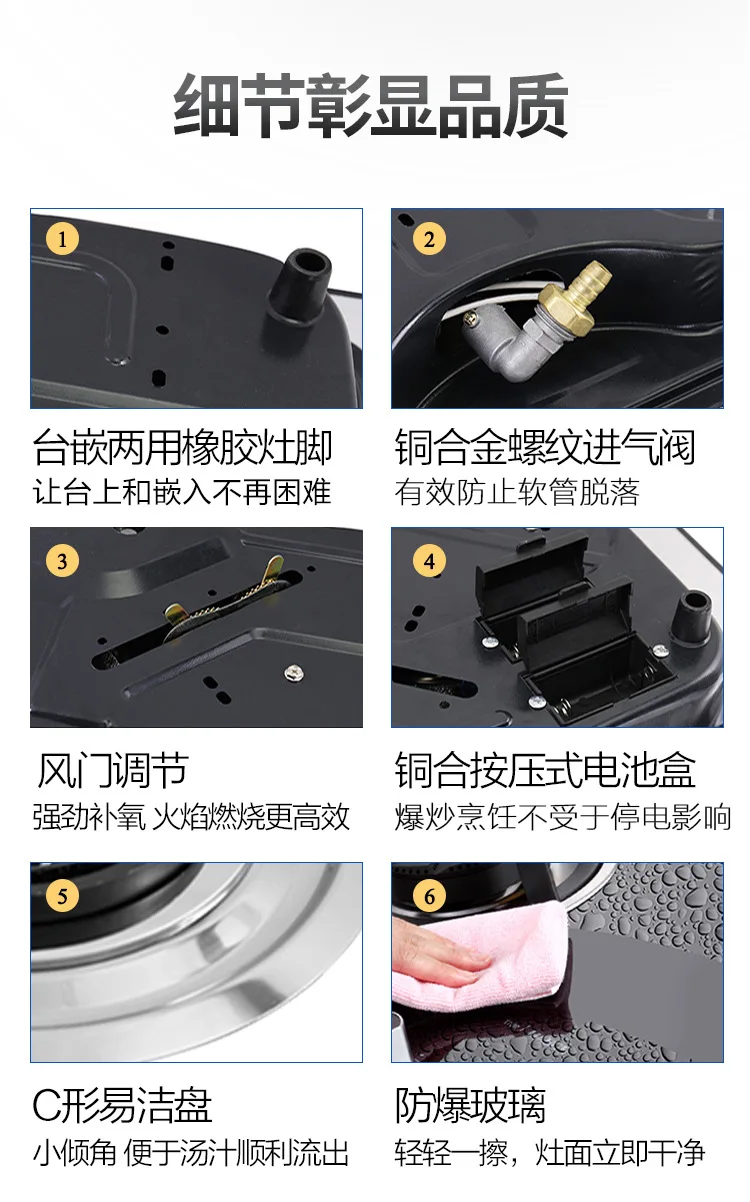 细节彰显品质

1

台嵌两用橡胶灶脚
让台上和嵌入不再困难

2

铜合金螺纹进气阀
有效防止软管脱落

3

风门调节
强劲补氧 火焰燃烧更高效

4

铜合按压式电池盒
爆炒烹饪不受于停电影响

5

C形易洁盘
小倾角 便于汤汁顺利流出

6

防爆玻璃
轻轻一擦，灶面立即干净