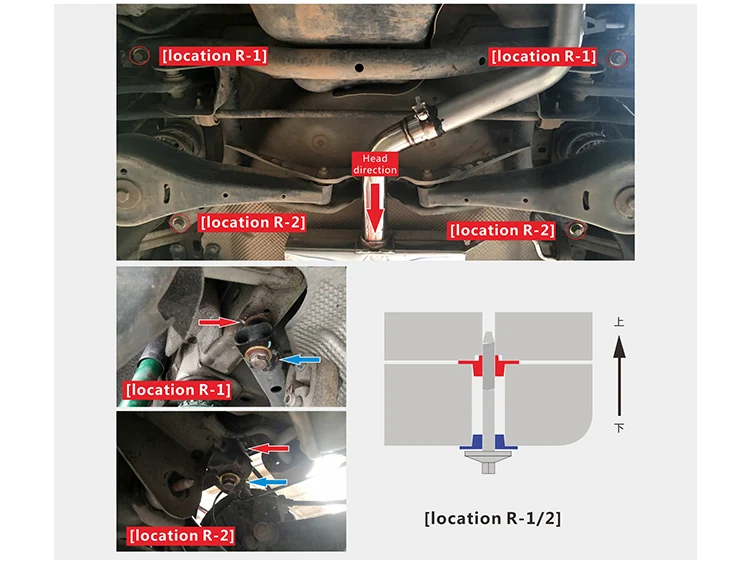 [location R-1]
[location R-1]
Head direction
[location R-2]
[location R-2]
[location R-1]
[location R-2]
上
下
[location R-1/2]