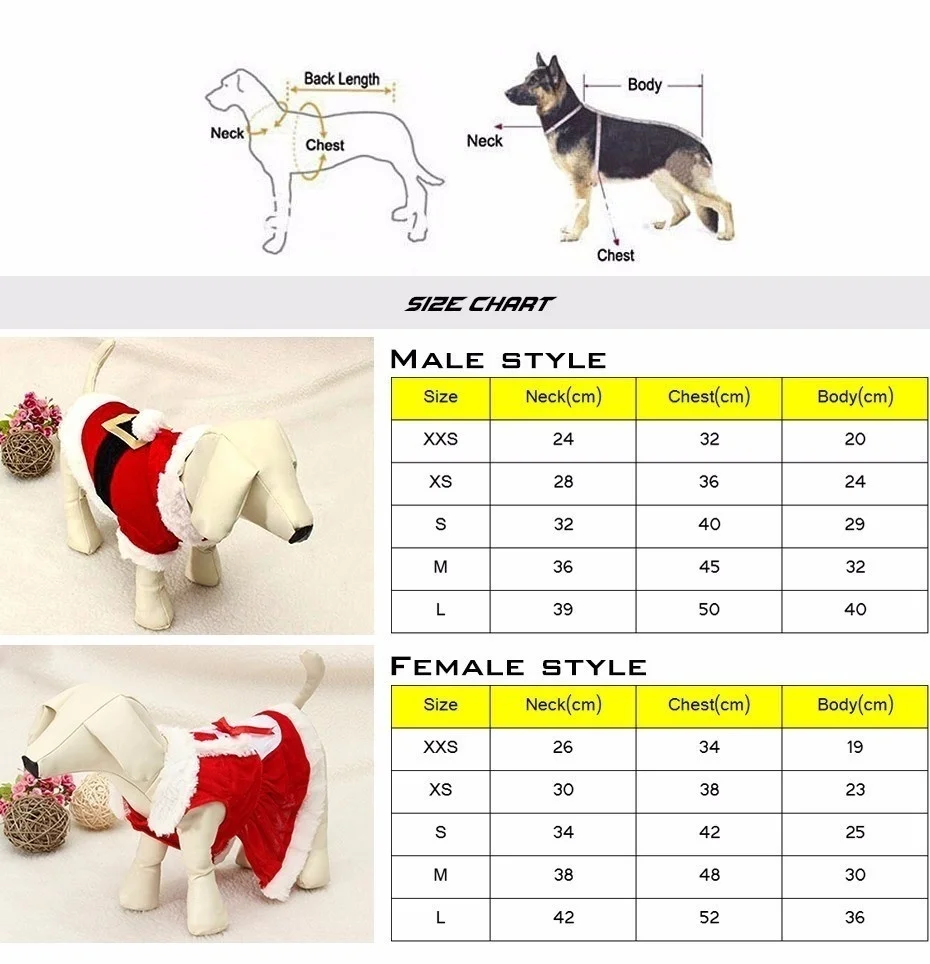 Back Length
Neck
Chest

Body
Neck
Chest

SIZE CHART

MALE STYLE

| Size | Neck(cm) | Chest(cm) | Body(cm) |
|---|---|---|---|
| XXS | 24 | 32 | 20 |
| XS | 28 | 36 | 24 |
| S | 32 | 40 | 29 |
| M | 36 | 45 | 32 |
| L | 39 | 50 | 40 |

FEMALE STYLE

| Size | Neck(cm) | Chest(cm) | Body(cm) |
|---|---|---|---|
| XXS | 26 | 34 | 19 |
| XS | 30 | 38 | 23 |
| S | 34 | 42 | 25 |
| M | 38 | 48 | 30 |
| L | 42 | 52 | 36 |