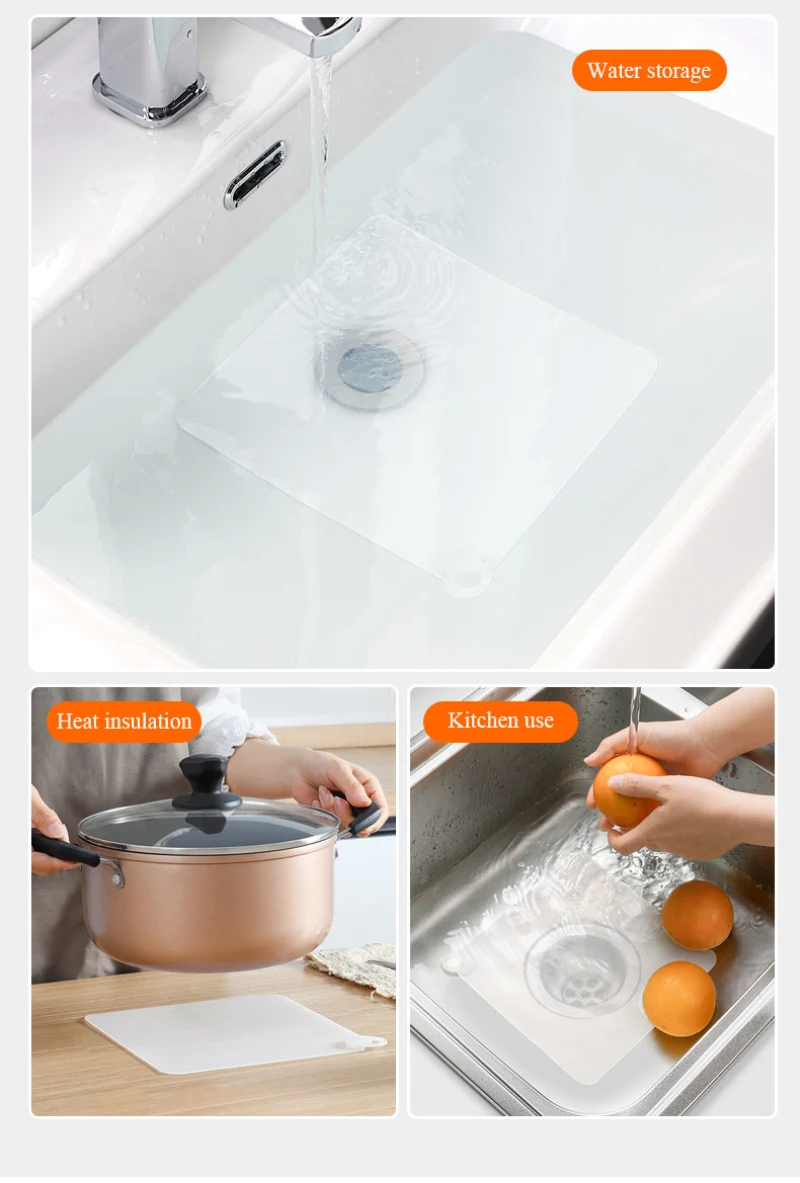 Water storage

Heat insulation

Kitchen use