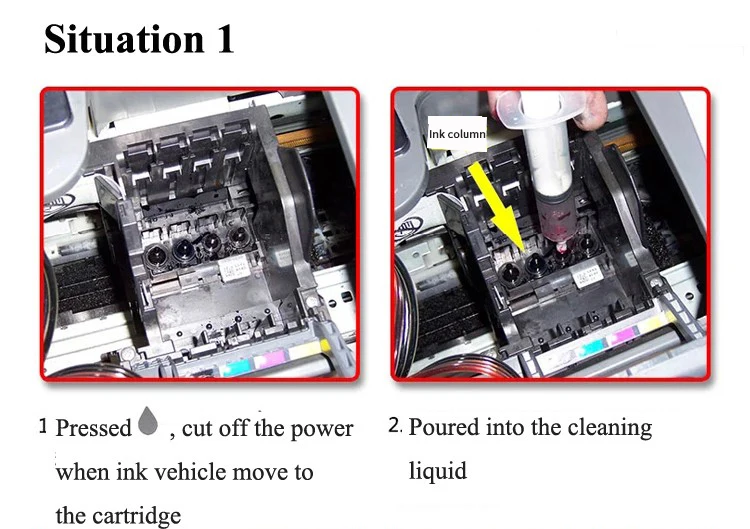 Situation 1

Ink column

1 Pressed , cut off the power when ink vehicle move to the cartridge

2. Poured into the cleaning liquid