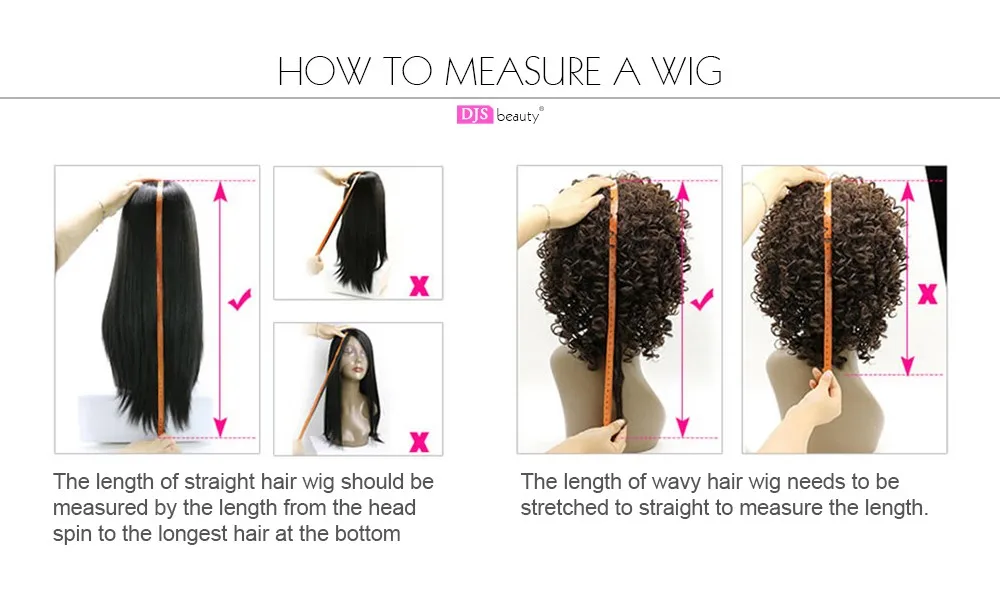 HOW TO MEASURE A WIG

DJS beauty®

✓

X

X

✓

X

The length of straight hair wig should be measured by the length from the head spin to the longest hair at the bottom

The length of wavy hair wig needs to be stretched to straight to measure the length.