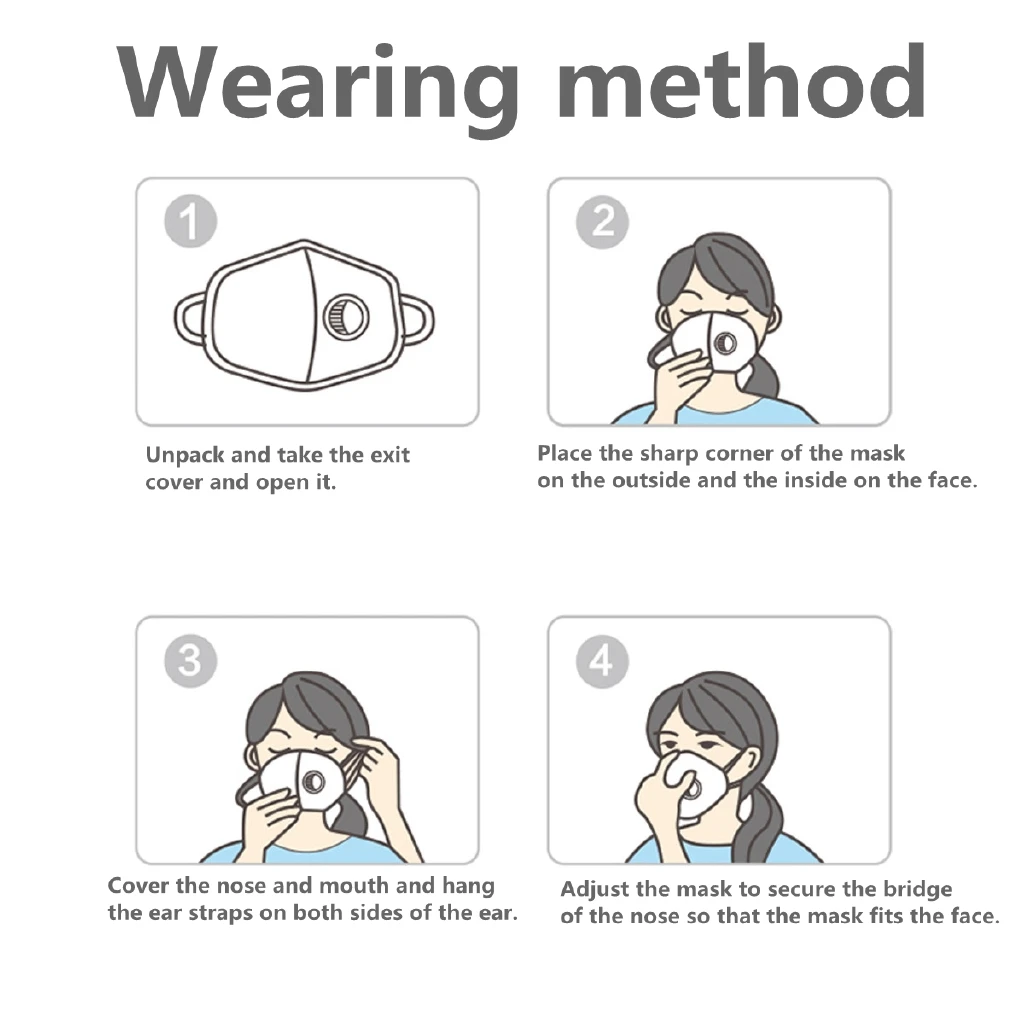 Wearing method

1

Unpack and take the exit cover and open it.

2

Place the sharp corner of the mask on the outside and the inside on the face.

3

Cover the nose and mouth and hang the ear straps on both sides of the ear.

4

Adjust the mask to secure the bridge of the nose so that the mask fits the face.