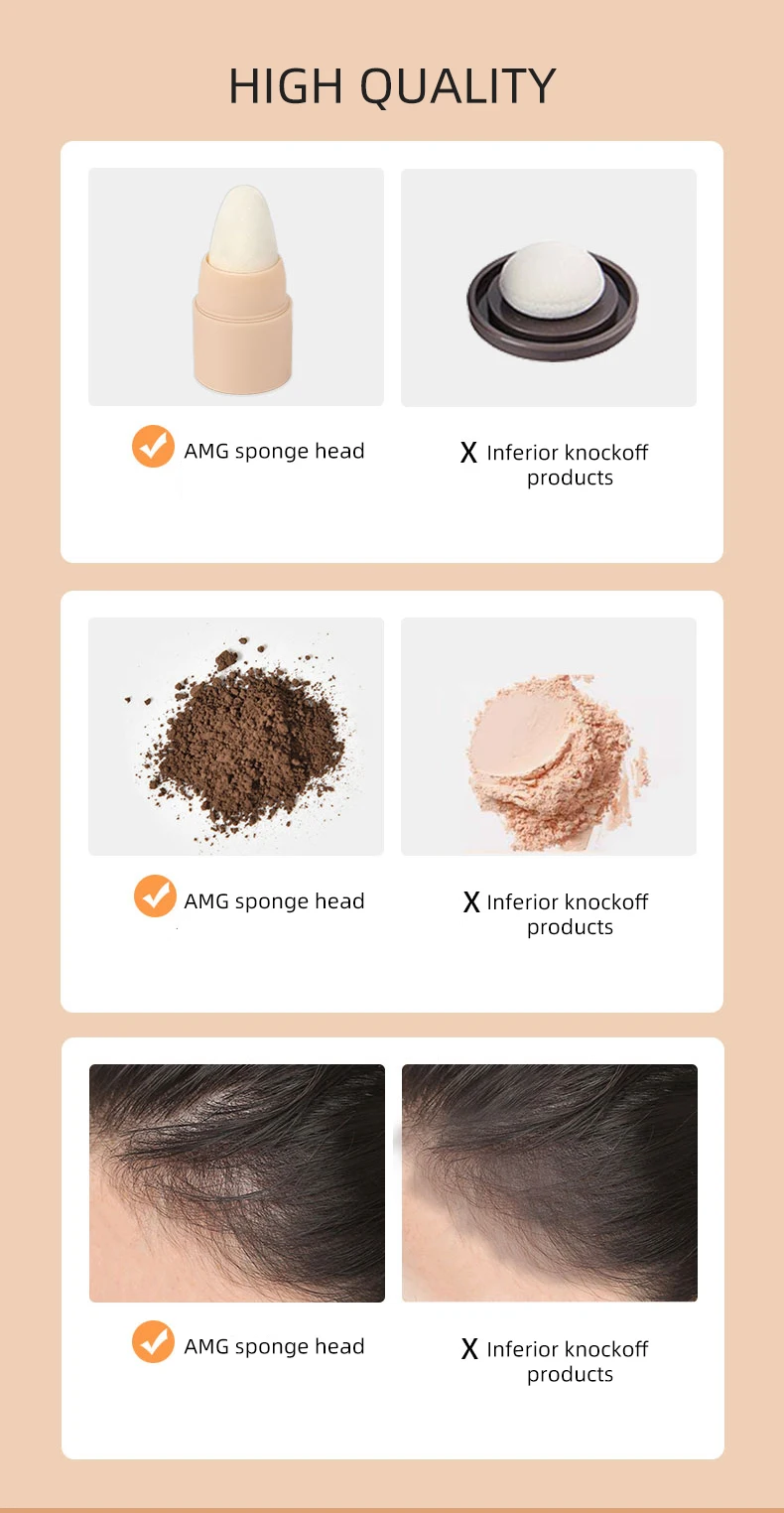 HIGH QUALITY

AMG sponge head

X Inferior knockoff products

AMG sponge head

X Inferior knockoff products

AMG sponge head

X Inferior knockoff products