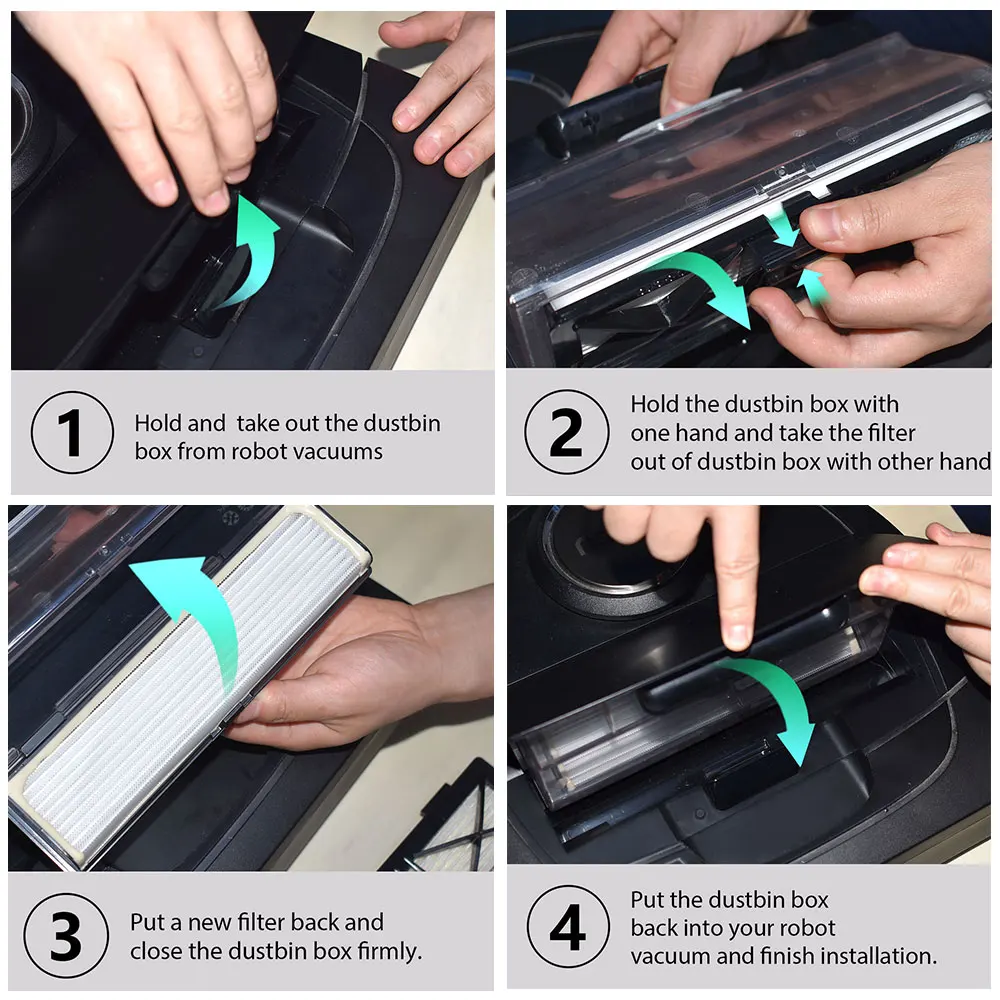 1
Hold and take out the dustbin box from robot vacuums

2
Hold the dustbin box with one hand and take the filter out of dustbin box with other hand

3
Put a new filter back and close the dustbin box firmly.

4
Put the dustbin box back into your robot vacuum and finish installation.