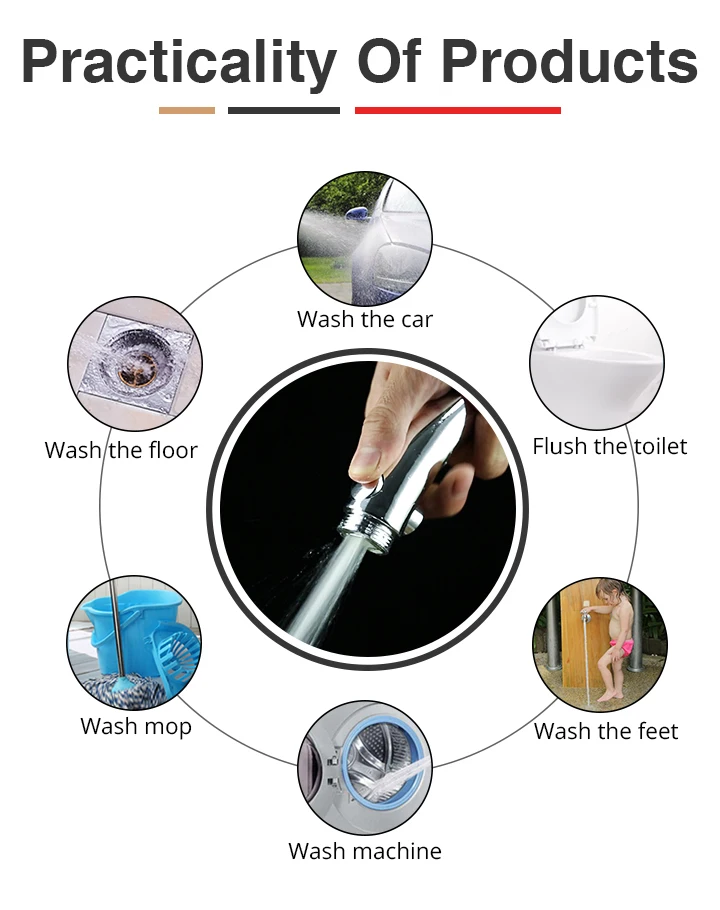 Practicality Of Products

Wash the car

Wash the floor

Flush the toilet

Wash mop

Wash the feet

Wash machine