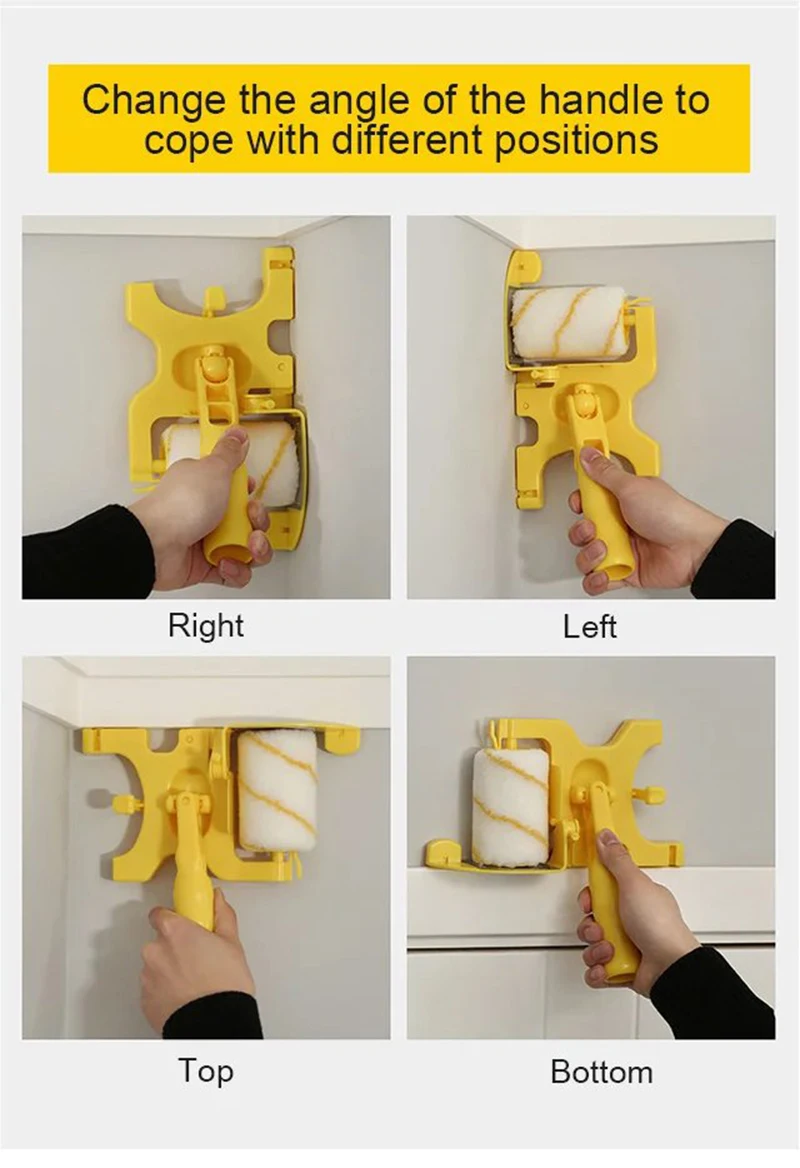 Change the angle of the handle to cope with different positions

Right

Left

Top

Bottom