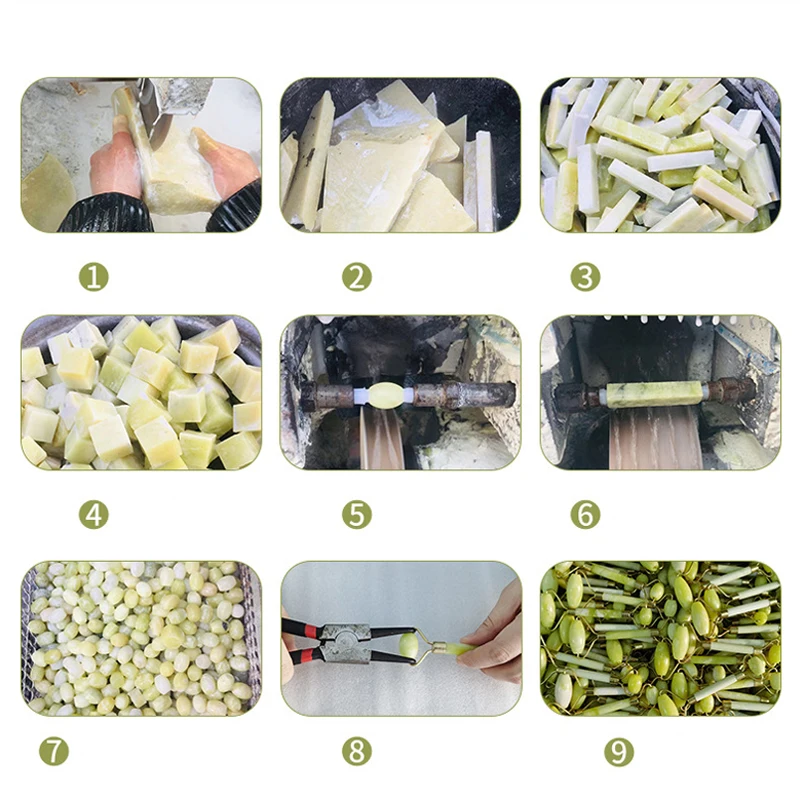 1

2

3

4

5

6

7

8

9