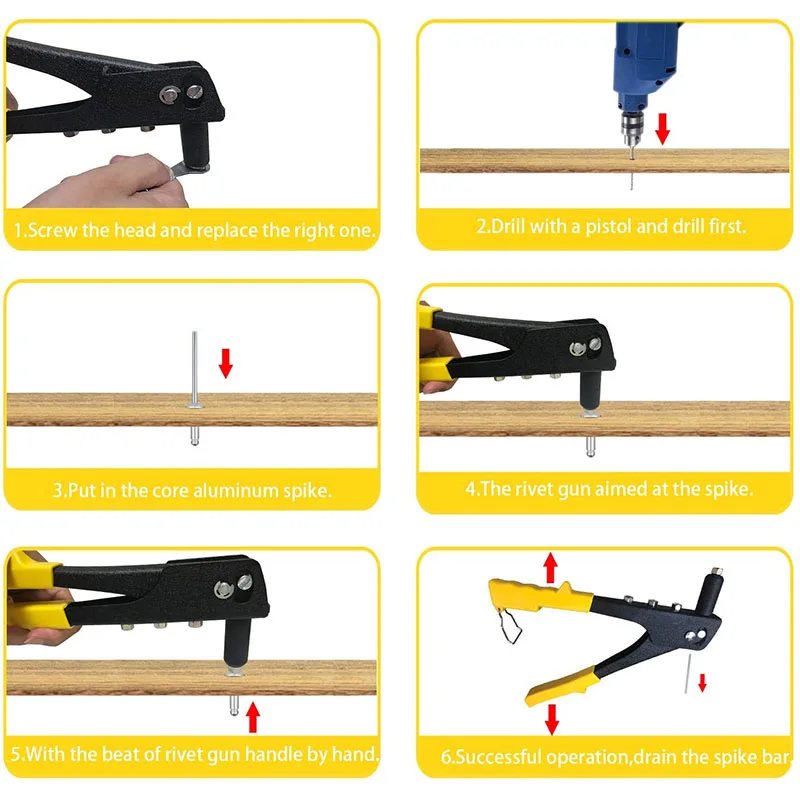 1.Screw the head and replace the right one.

2.Drill with a pistol and drill first.

3.Put in the core aluminum spike.

4.The rivet gun aimed at the spike.

5.With the beat of rivet gun handle by hand.

6.Successful operation,drain the spike bar.