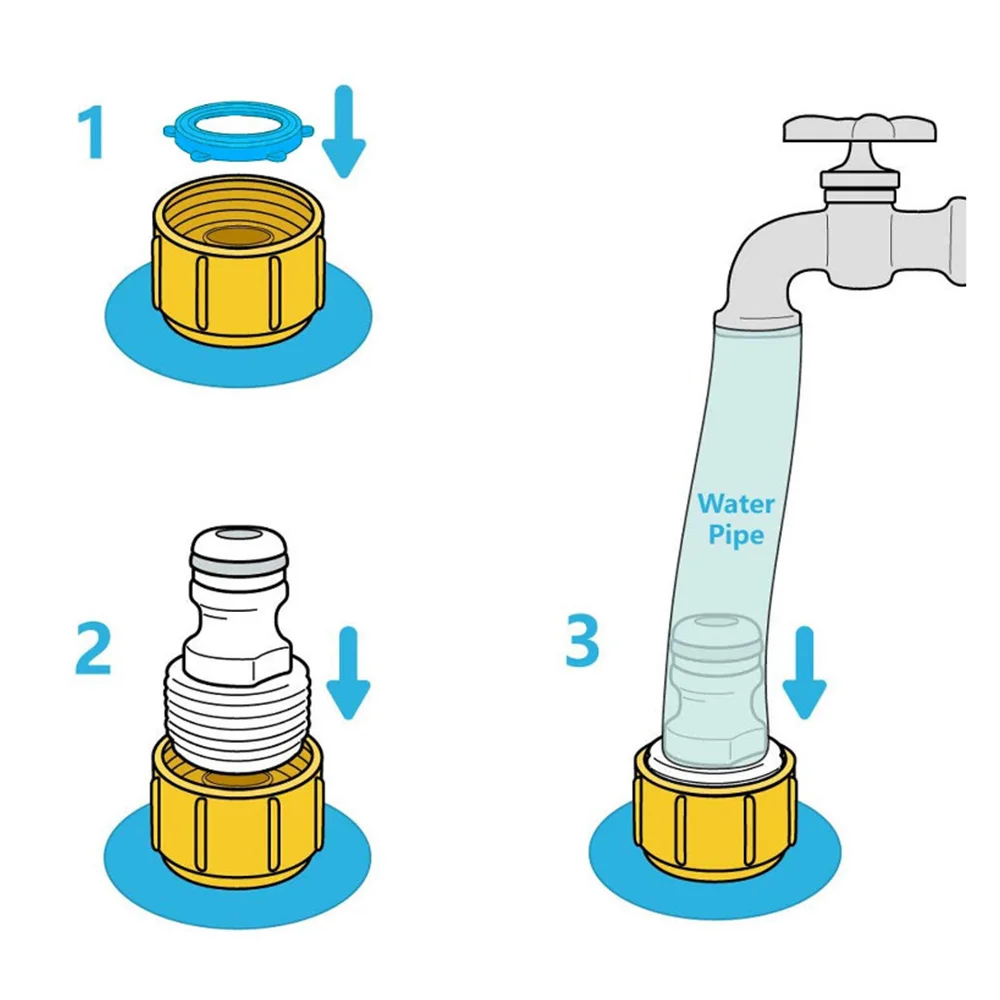 1

2

Water Pipe

3