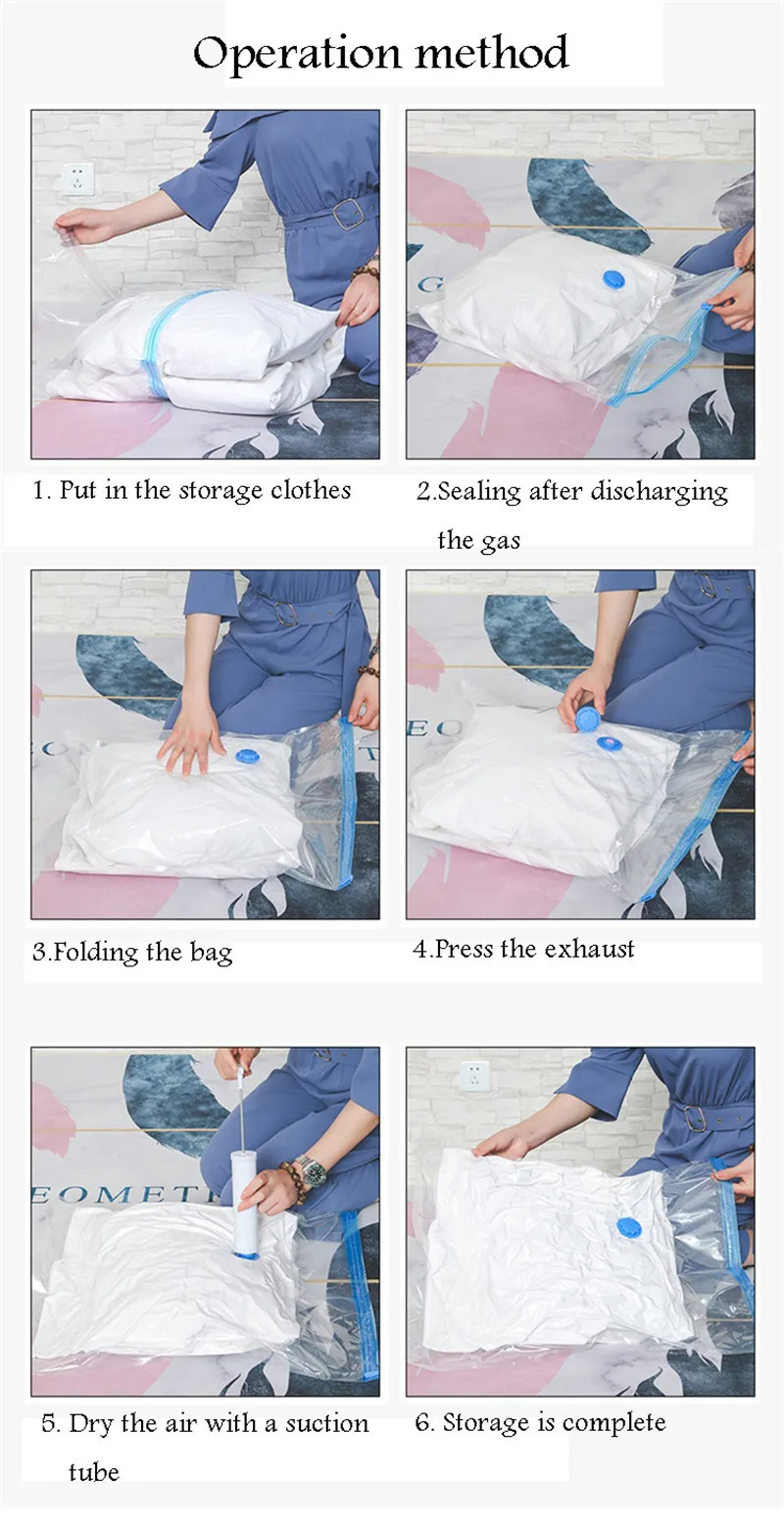 Operation method

1. Put in the storage clothes

2.Sealing after discharging the gas

3.Folding the bag

4.Press the exhaust

5. Dry the air with a suction tube

6. Storage is complete