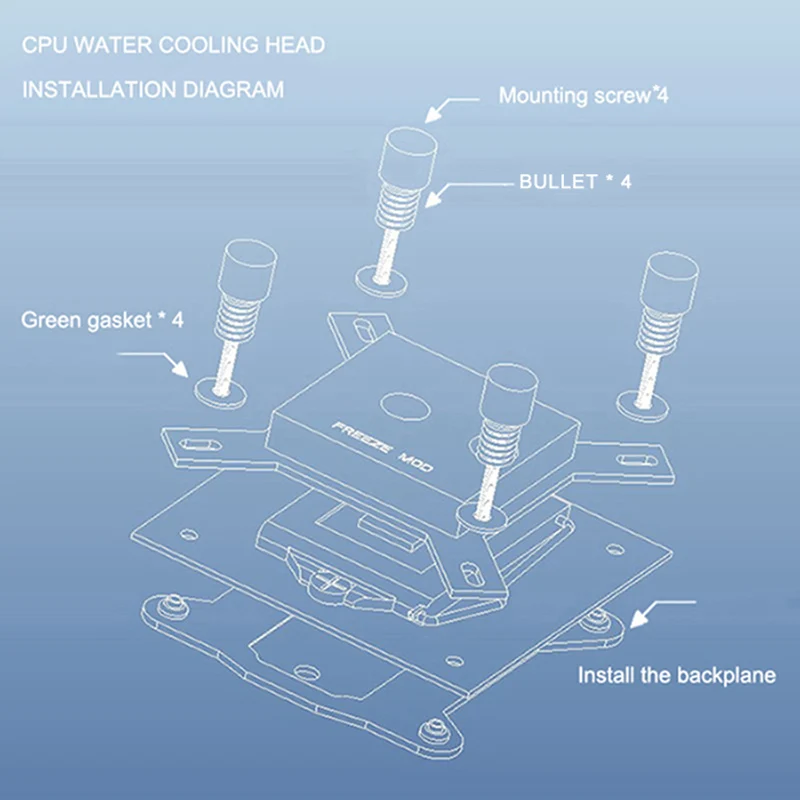 CPU WATER COOLING HEAD

INSTALLATION DIAGRAM

Mounting screw*4

BULLET * 4

Green gasket * 4

FREEZE MOD

Install the backplane