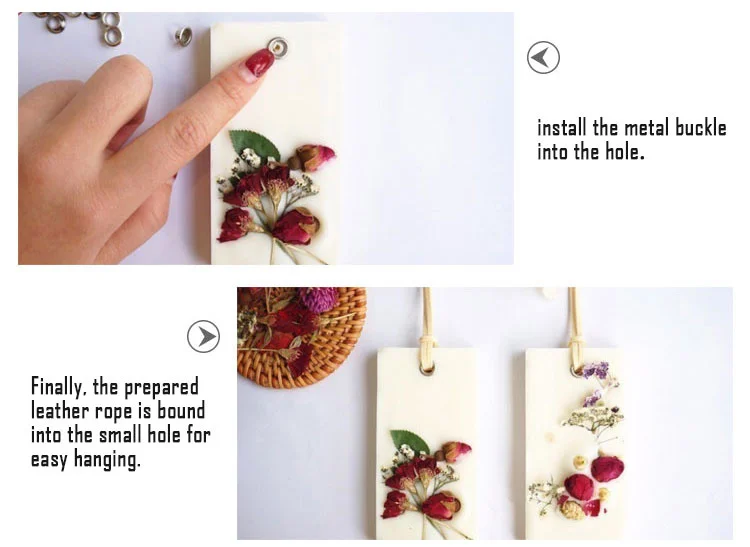 install the metal buckle into the hole.

Finally, the prepared leather rope is bound into the small hole for easy hanging.