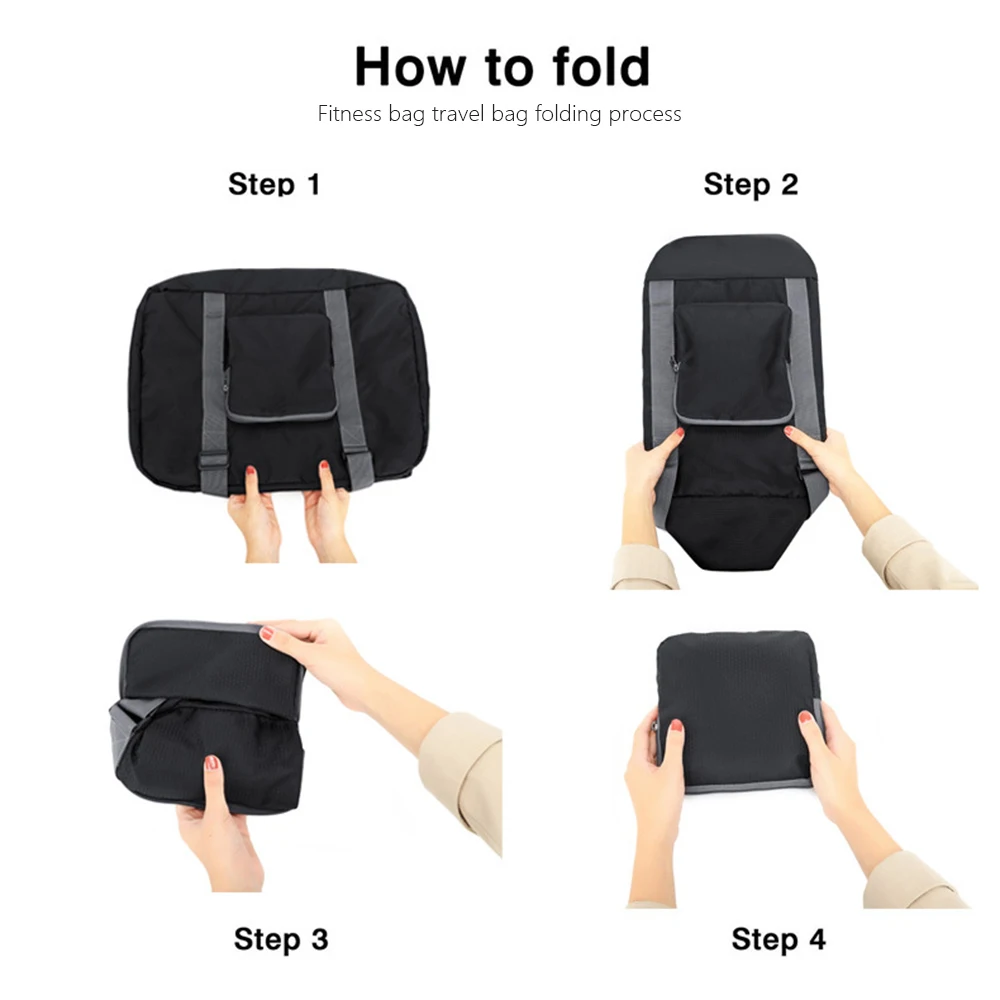 How to fold
Fitness bag travel bag folding process

Step 1

Step 2

Step 3

Step 4