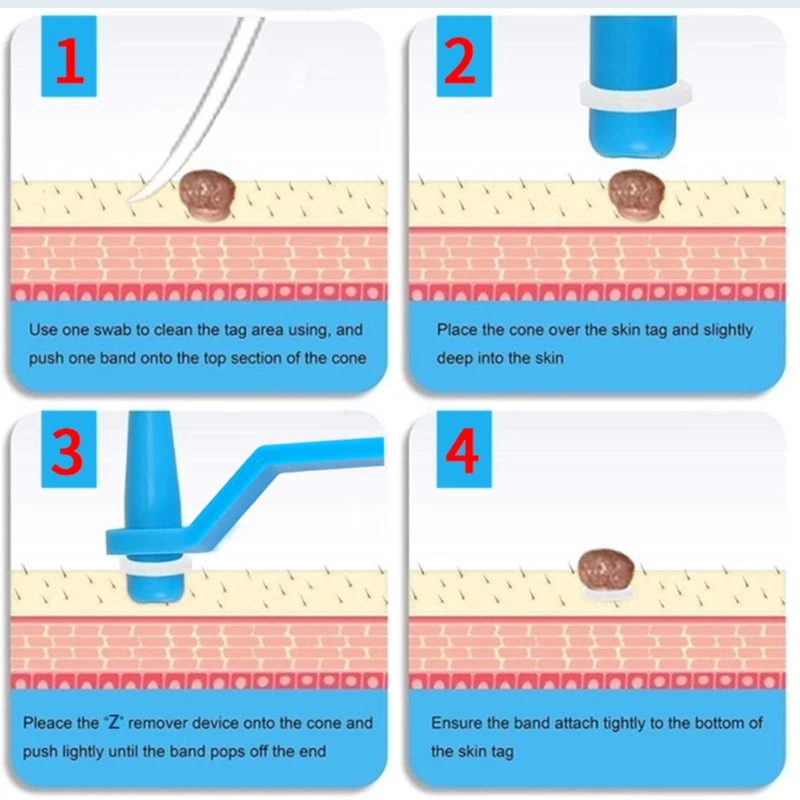 1

Use one swab to clean the tag area using, and push one band onto the top section of the cone

2

Place the cone over the skin tag and slightly deep into the skin

3

Pleace the "Z" remover device onto the cone and push lightly until the band pops off the end

4

Ensure the band attach tightly to the bottom of the skin tag