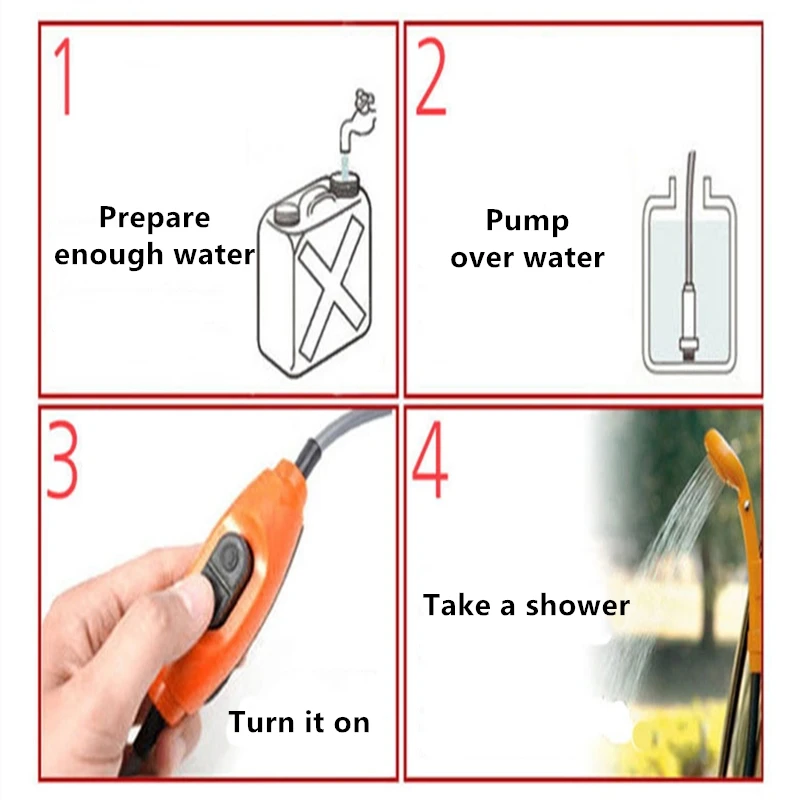 1

Prepare enough water

2

Pump over water

3

Turn it on

4

Take a shower