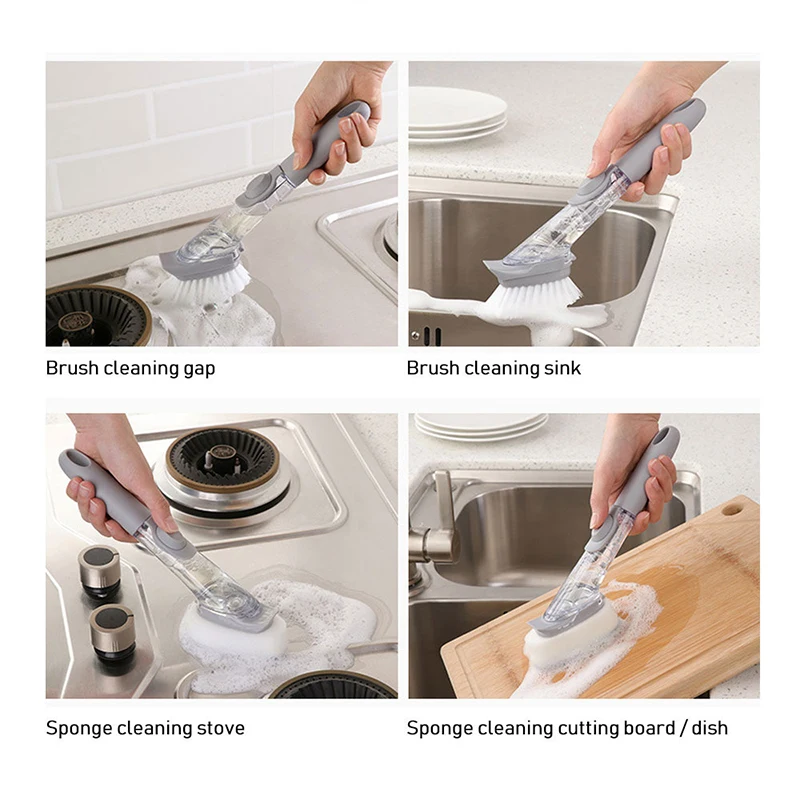 Brush cleaning gap

Brush cleaning sink

Sponge cleaning stove

Sponge cleaning cutting board / dish