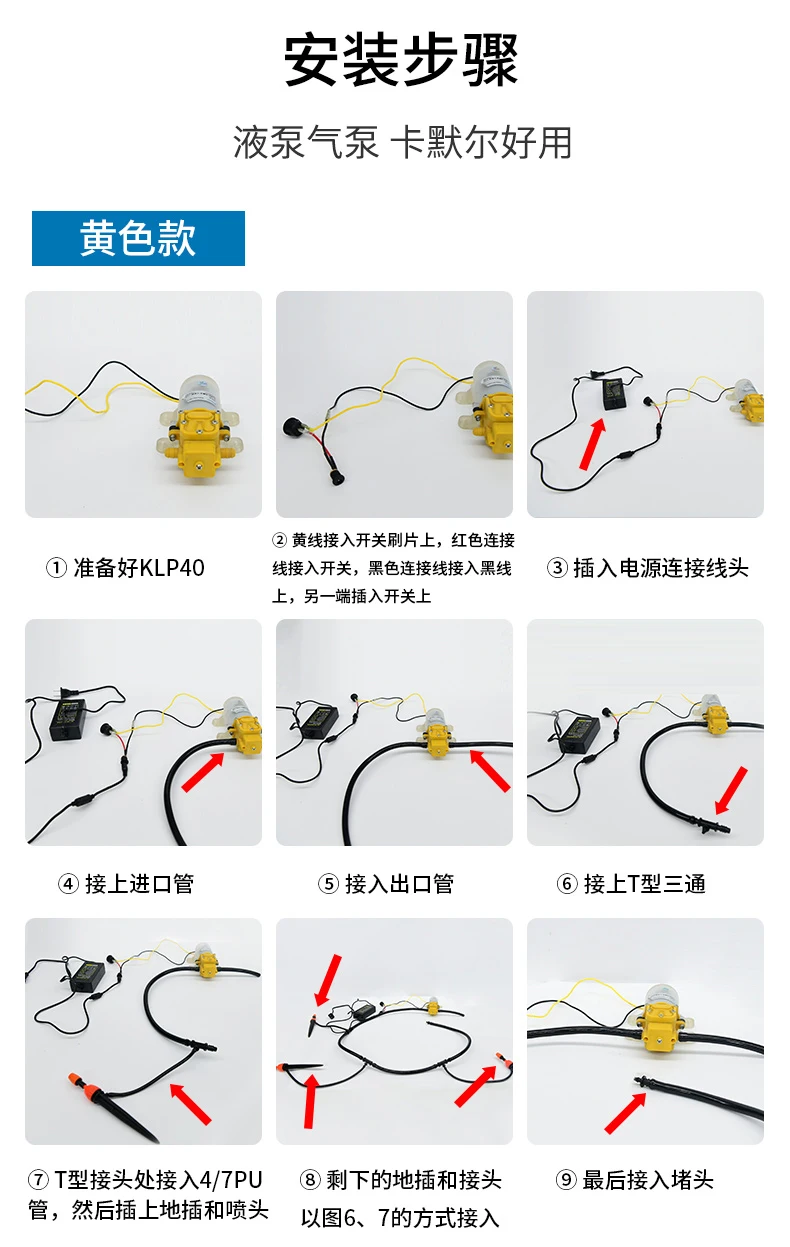 安装步骤

液泵气泵 卡默尔好用

黄色款

① 准备好KLP40

② 黄线接入开关刷片上，红色连接线接入开关，黑色连接线接入黑线上，另一端插入开关上

③ 插入电源连接线头

④ 接上进口管

⑤ 接入出口管

⑥ 接上T型三通

⑦ T型接头处接入4/7PU管，然后插上地插和喷头

⑧ 剩下的地插和接头以图6、7的方式接入

⑨ 最后接入堵头