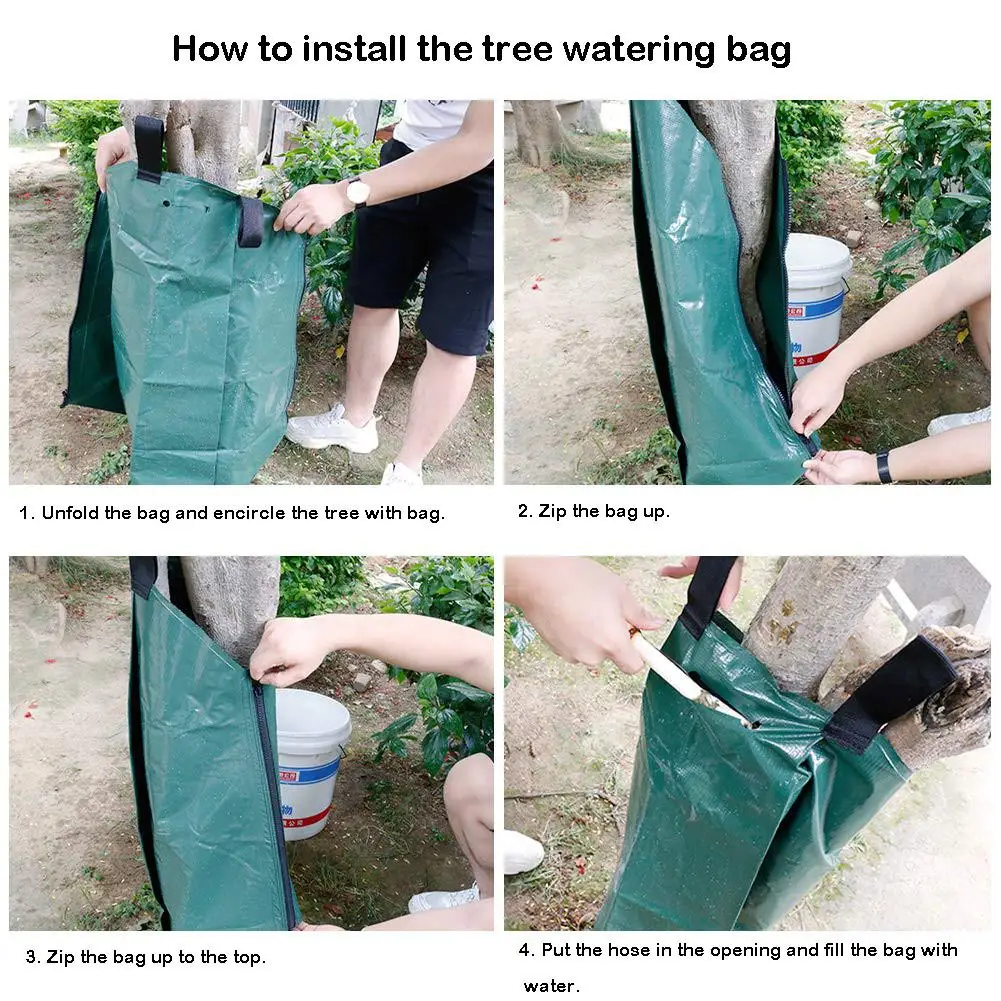 How to install the tree watering bag

1. Unfold the bag and encircle the tree with bag.

2. Zip the bag up.

3. Zip the bag up to the top.

4. Put the hose in the opening and fill the bag with water.