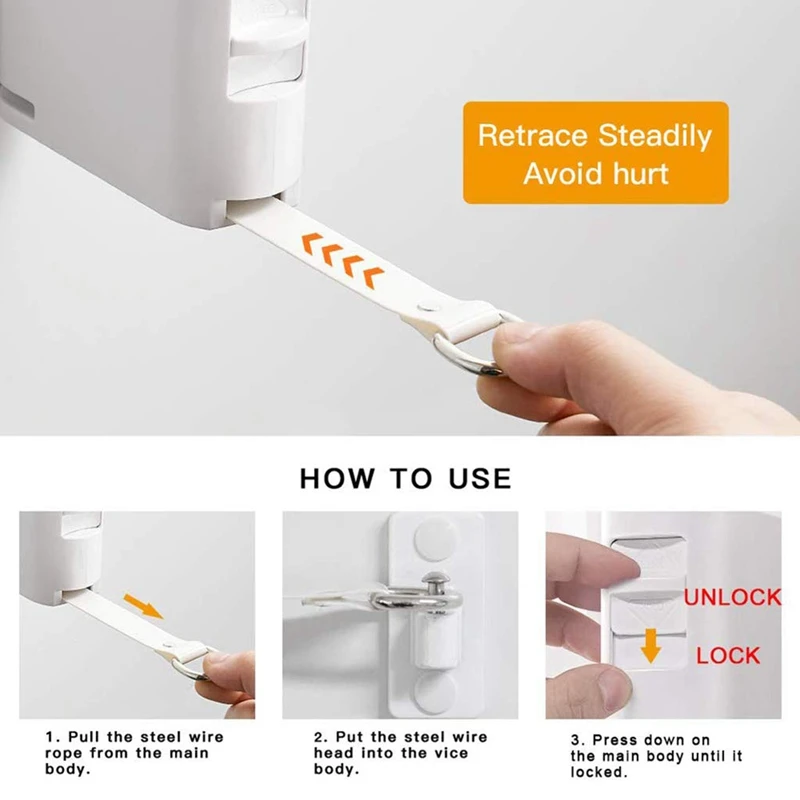 Retrace Steadily
Avoid hurt

HOW TO USE

UNLOCK

LOCK

1. Pull the steel wire rope from the main body.

2. Put the steel wire head into the vice body.

3. Press down on the main body until it locked.