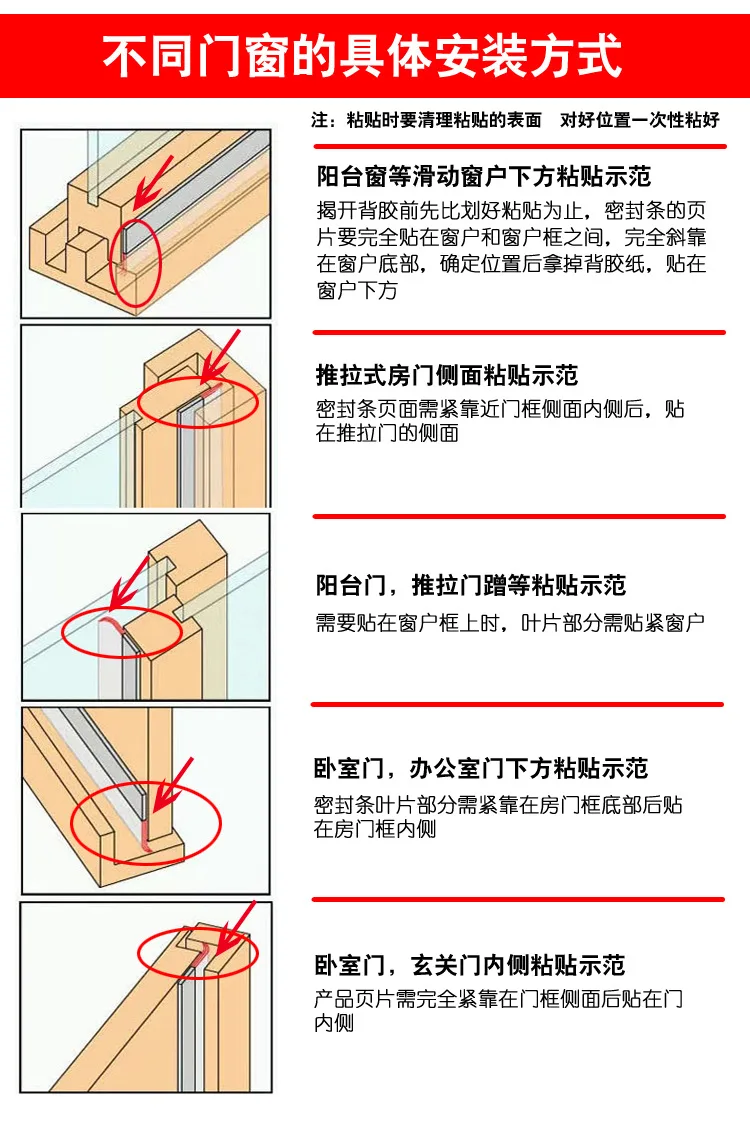 不同门窗的具体安装方式

注：粘贴时要清理粘贴的表面　对好位置一次性粘好

阳台窗等滑动窗户下方粘贴示范

揭开背胶前先比划好粘贴为止，密封条的页片要完全贴在窗户和窗户框之间，完全斜靠在窗户底部，确定位置后拿掉背胶纸，贴在窗户下方

推拉式房门侧面粘贴示范

密封条页面需紧靠近门框侧面内侧后，贴在推拉门的侧面

阳台门，推拉门蹭等粘贴示范

需要贴在窗户框上时，叶片部分需贴紧窗户

卧室门，办公室门下方粘贴示范

密封条叶片部分需紧靠在房门框底部后贴在房门框内侧

卧室门，玄关门内侧粘贴示范

产品页片需完全紧靠在门框侧面后贴在门内侧