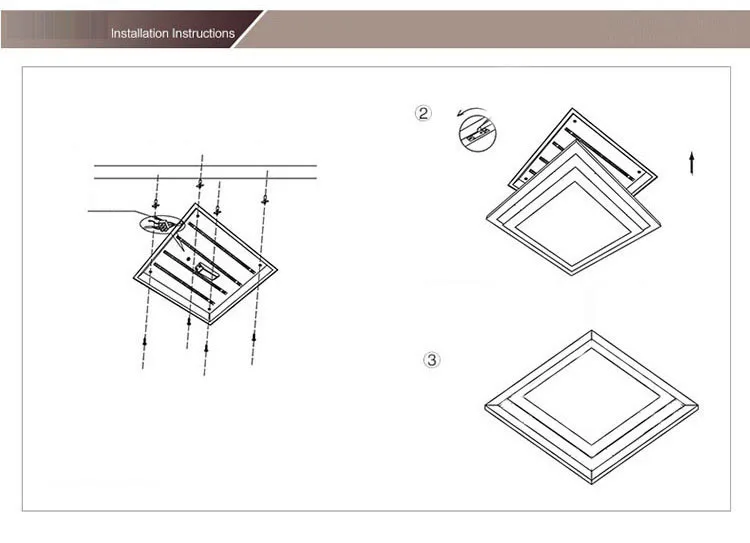 Installation Instructions

②

③