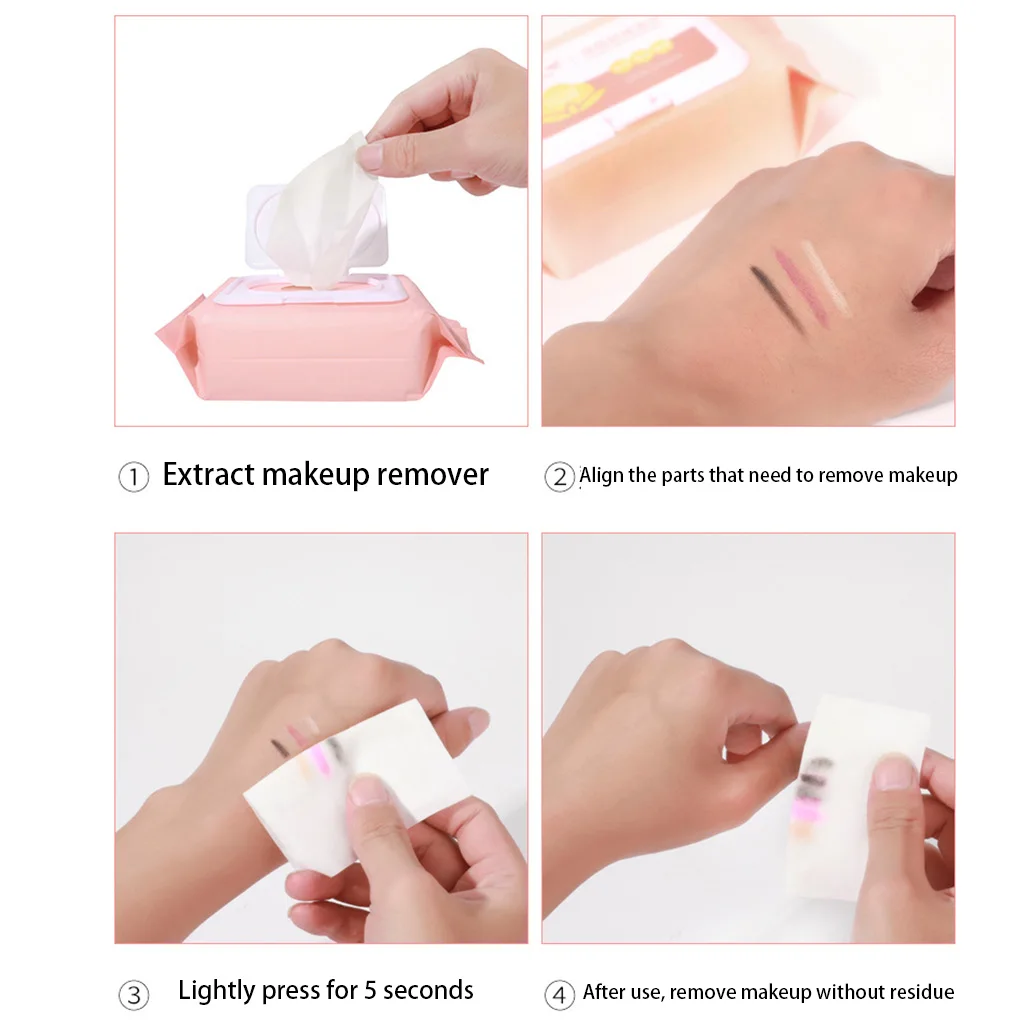 ① Extract makeup remover

② Align the parts that need to remove makeup

③ Lightly press for 5 seconds

④ After use, remove makeup without residue