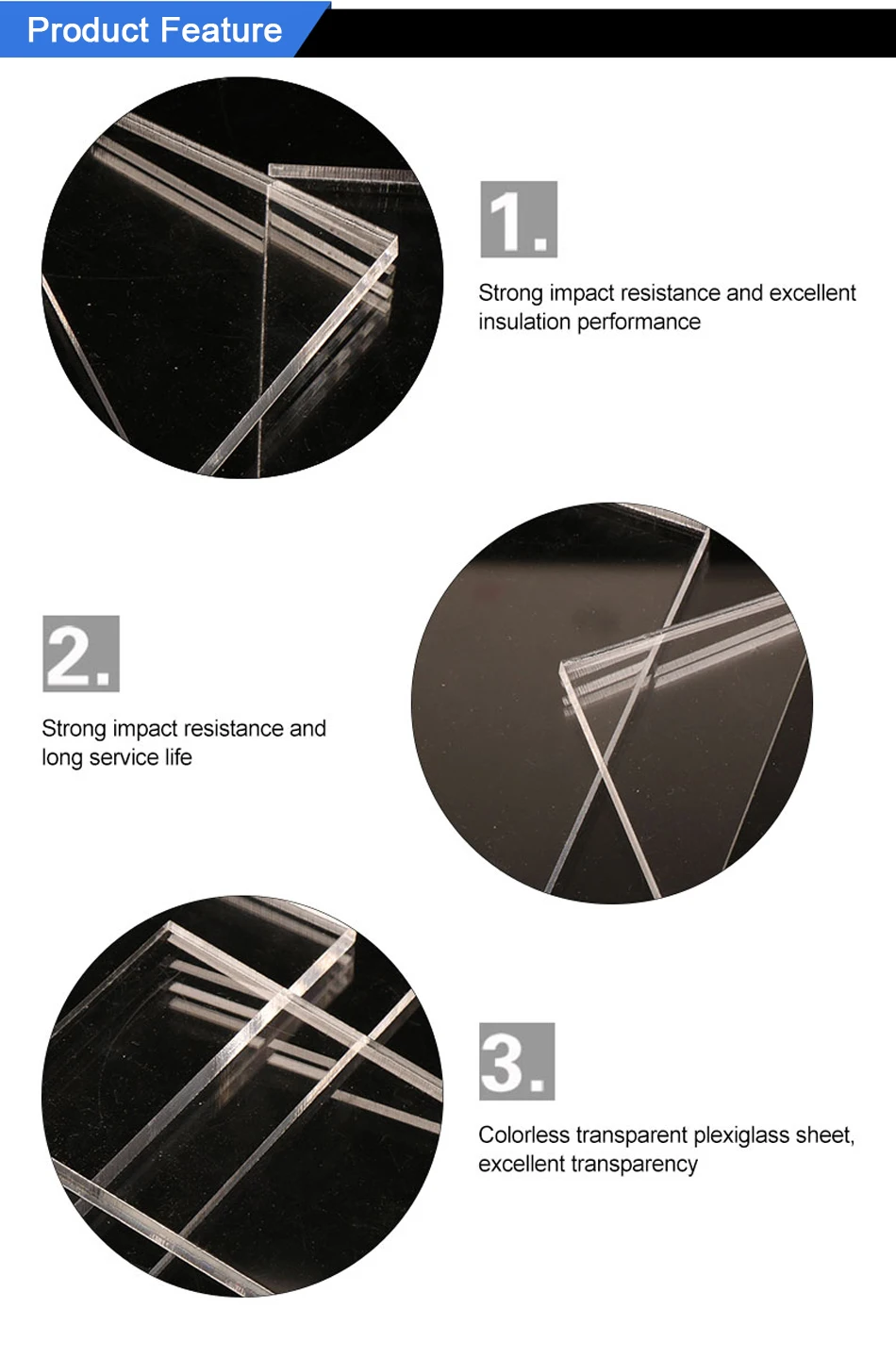 Product Feature

1.

Strong impact resistance and excellent insulation performance

2.

Strong impact resistance and long service life

3.

Colorless transparent plexiglass sheet, excellent transparency