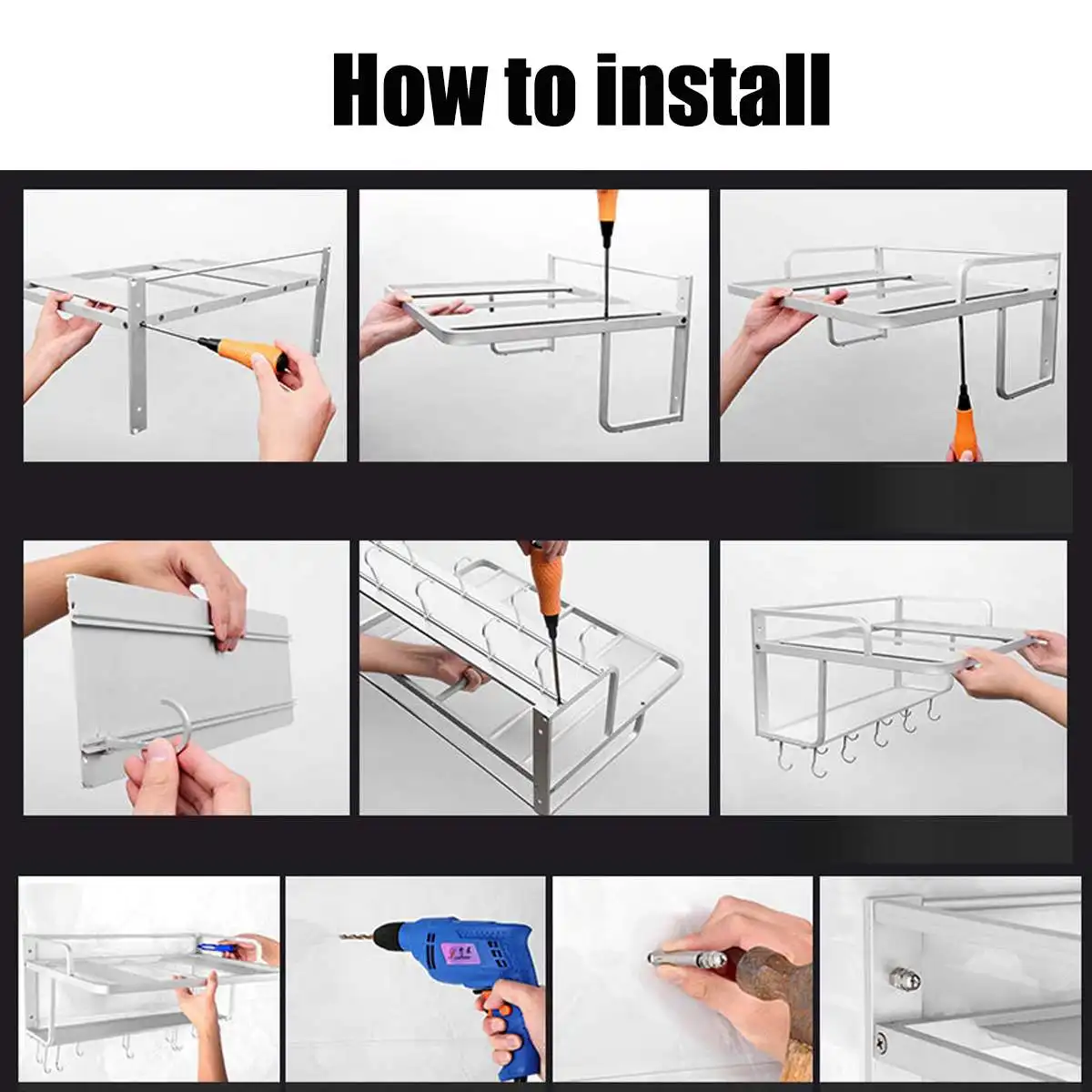 How to install