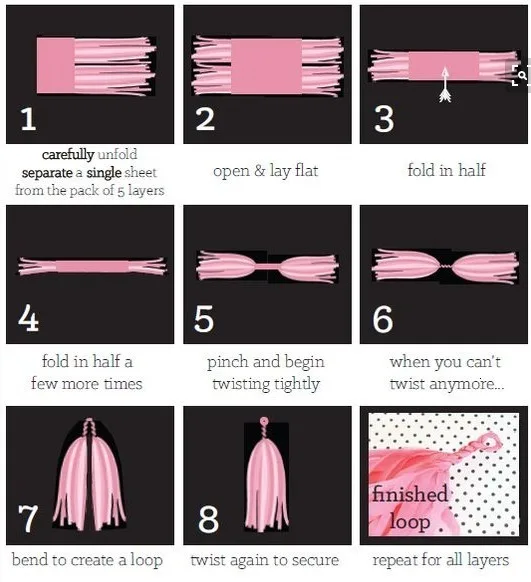 1

carefully unfold
separate a single sheet
from the pack of 5 layers

2

open & lay flat

3

fold in half

4

fold in half a few more times

5

pinch and begin twisting tightly

6

when you can't twist anymore...

7

bend to create a loop

8

twist again to secure

finished loop

repeat for all layers