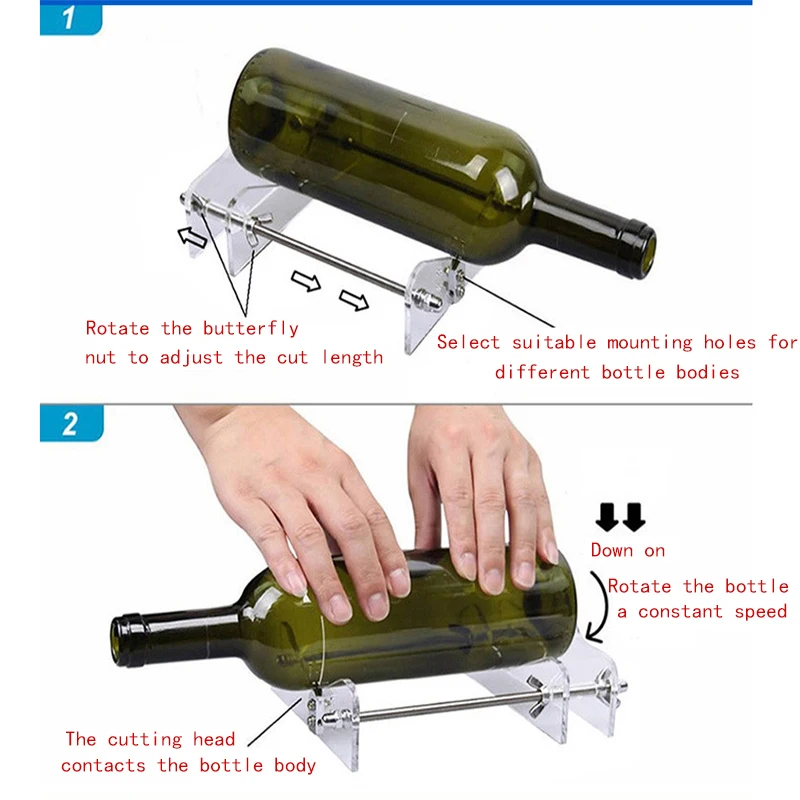 1

Rotate the butterfly nut to adjust the cut length

Select suitable mounting holes for different bottle bodies

2

Down on

Rotate the bottle a constant speed

The cutting head contacts the bottle body