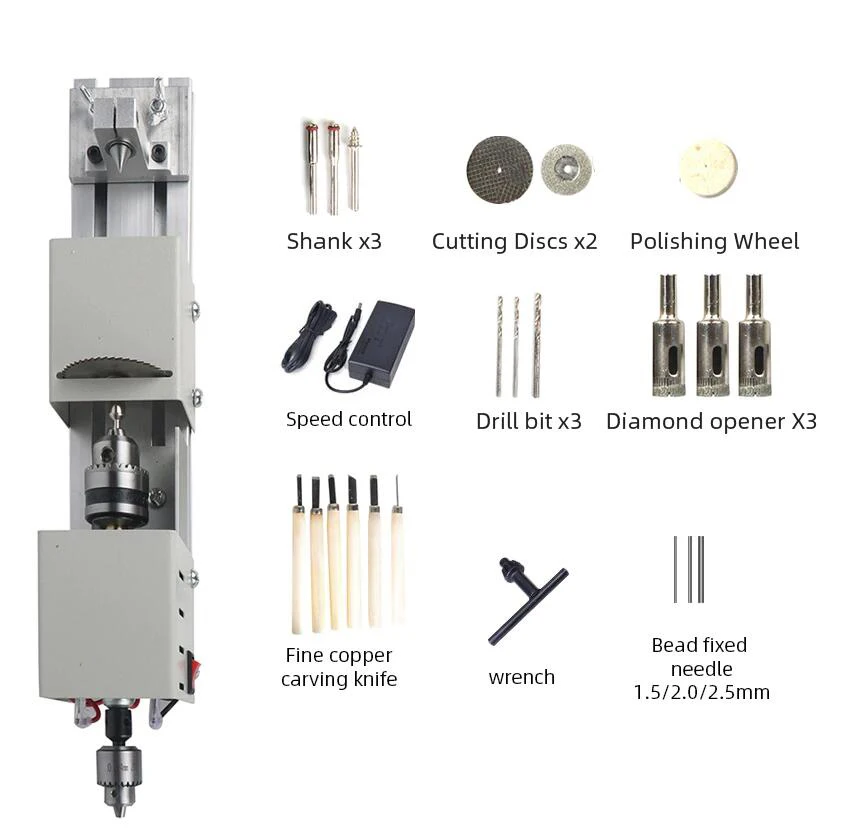 Shank x3

Cutting Discs x2

Polishing Wheel

Speed control

Drill bit x3

Diamond opener X3

Fine copper carving knife

wrench

Bead fixed needle 1.5/2.0/2.5mm