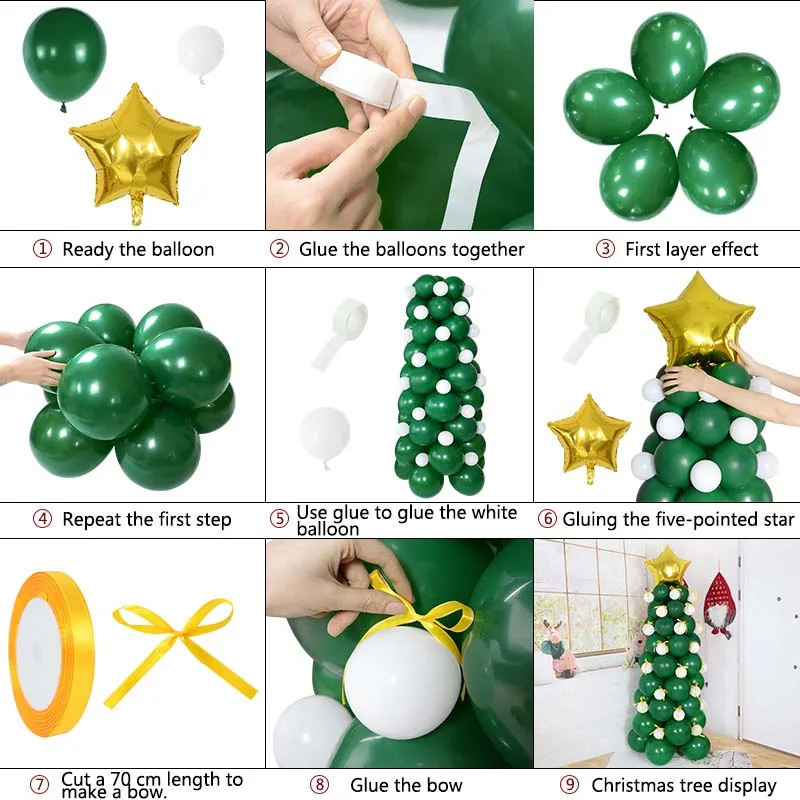 ① Ready the balloon

② Glue the balloons together

③ First layer effect

④ Repeat the first step

⑤ Use glue to glue the white balloon

⑥ Gluing the five-pointed star

⑦ Cut a 70 cm length to make a bow.

⑧ Glue the bow

⑨ Christmas tree display