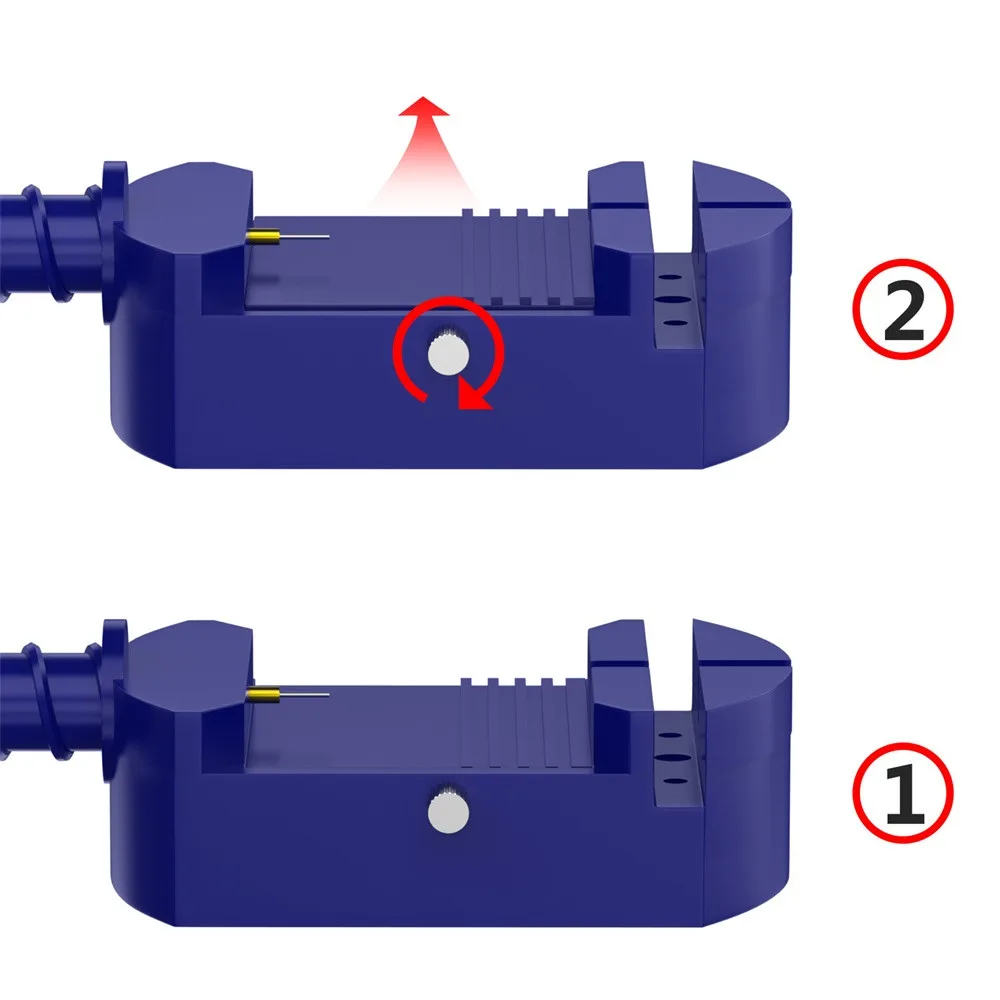 2

1