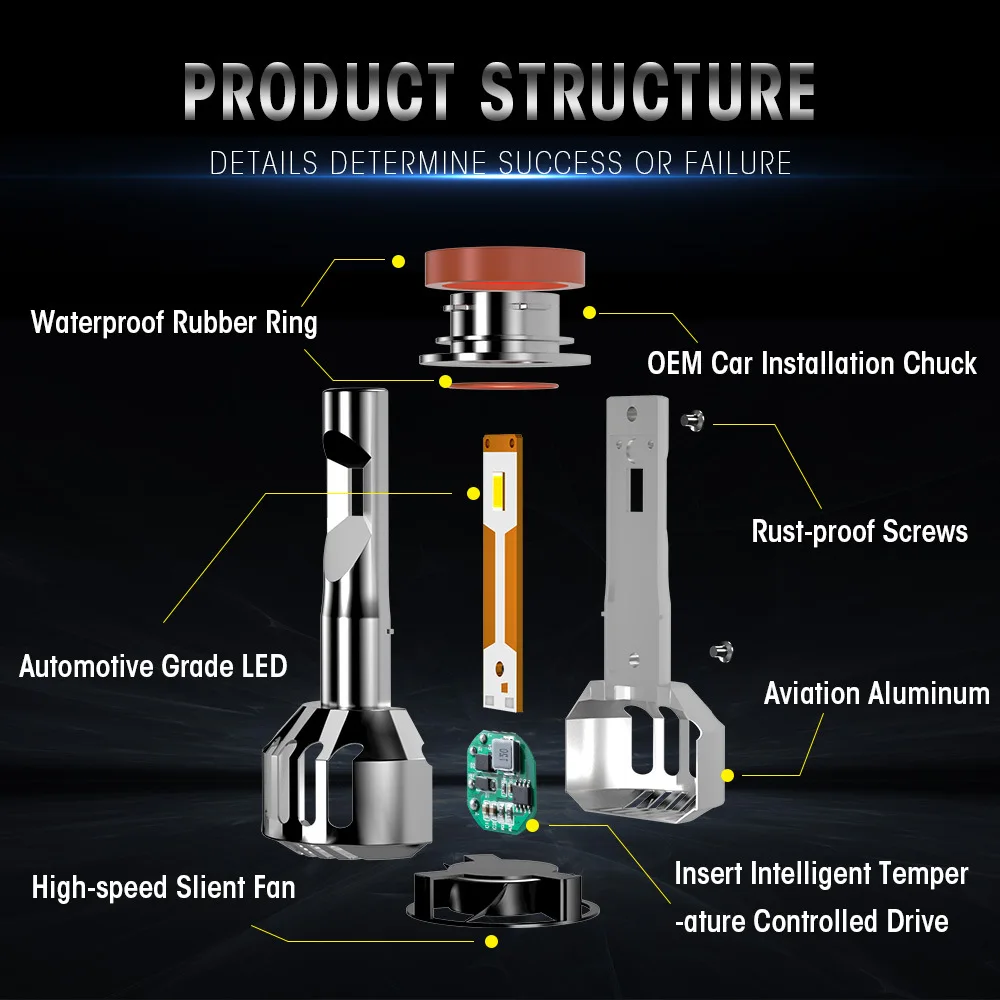 PRODUCT STRUCTURE

DETAILS DETERMINE SUCCESS OR FAILURE

Waterproof Rubber Ring

OEM Car Installation Chuck

Rust-proof Screws

Automotive Grade LED

Aviation Aluminum

High-speed Slient Fan

Insert Intelligent Temper -ature Controlled Drive