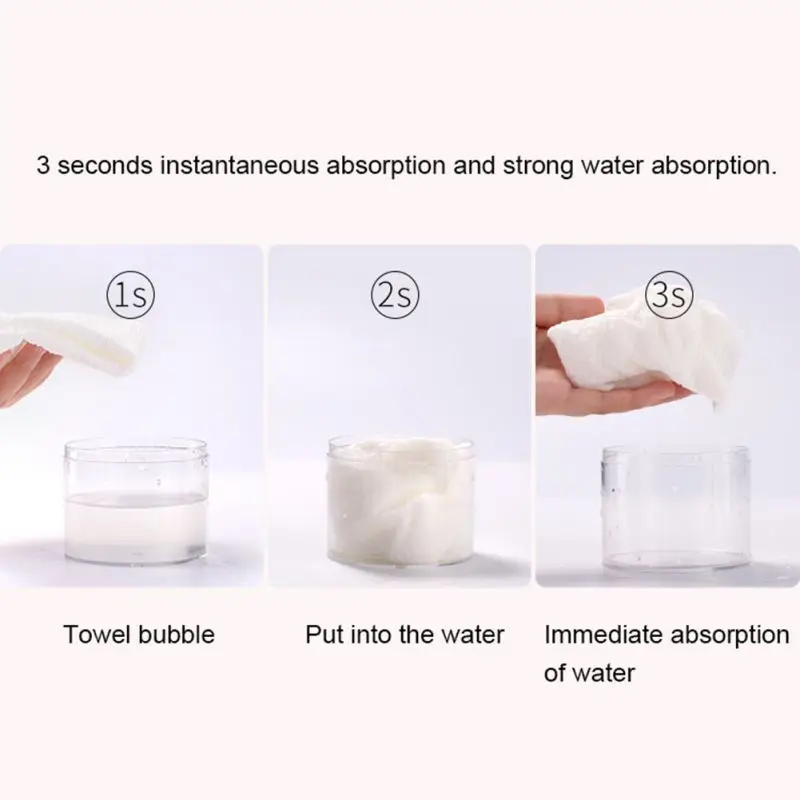 3 seconds instantaneous absorption and strong water absorption.

1s

2s

3s

Towel bubble

Put into the water

Immediate absorption of water