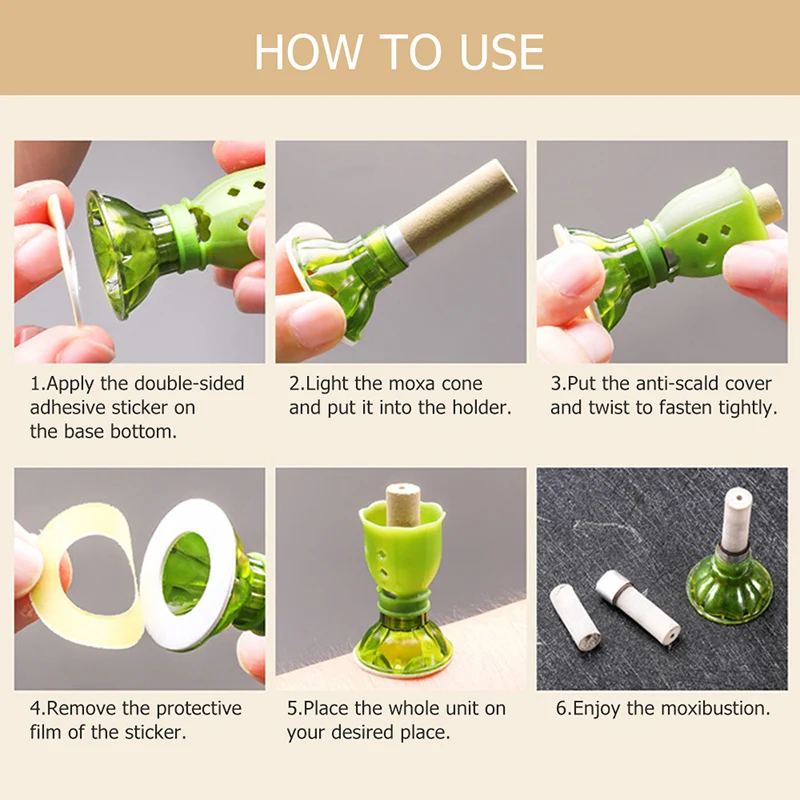 HOW TO USE

1.Apply the double-sided adhesive sticker on the base bottom.

2.Light the moxa cone and put it into the holder.

3.Put the anti-scald cover and twist to fasten tightly.

4.Remove the protective film of the sticker.

5.Place the whole unit on your desired place.

6.Enjoy the moxibustion.