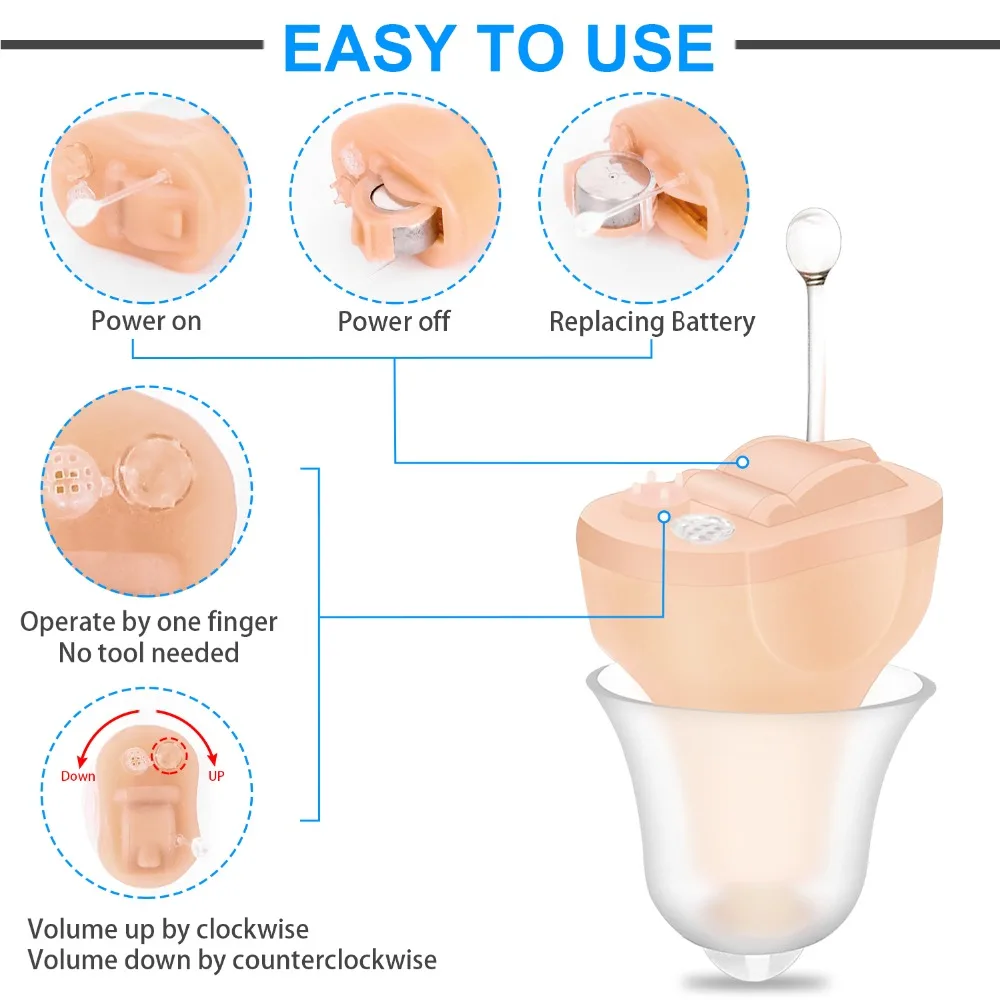 EASY TO USE

Power on

Power off

Replacing Battery

Operate by one finger
No tool needed

Down

UP

Volume up by clockwise
Volume down by counterclockwise