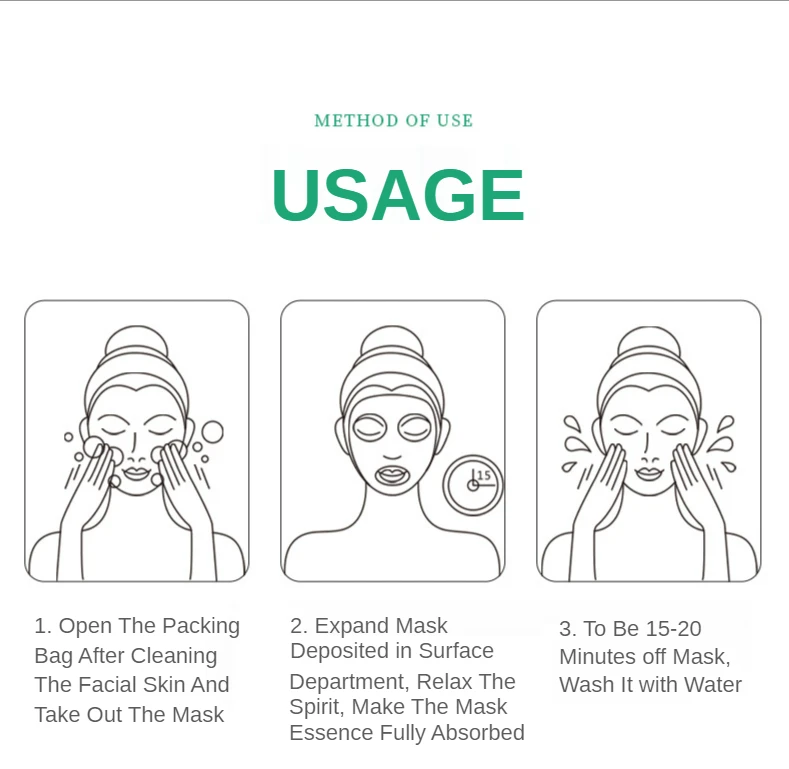 METHOD OF USE

USAGE

15

1. Open The Packing Bag After Cleaning The Facial Skin And Take Out The Mask

2. Expand Mask Deposited in Surface Department, Relax The Spirit, Make The Mask Essence Fully Absorbed

3. To Be 15-20 Minutes off Mask, Wash It with Water